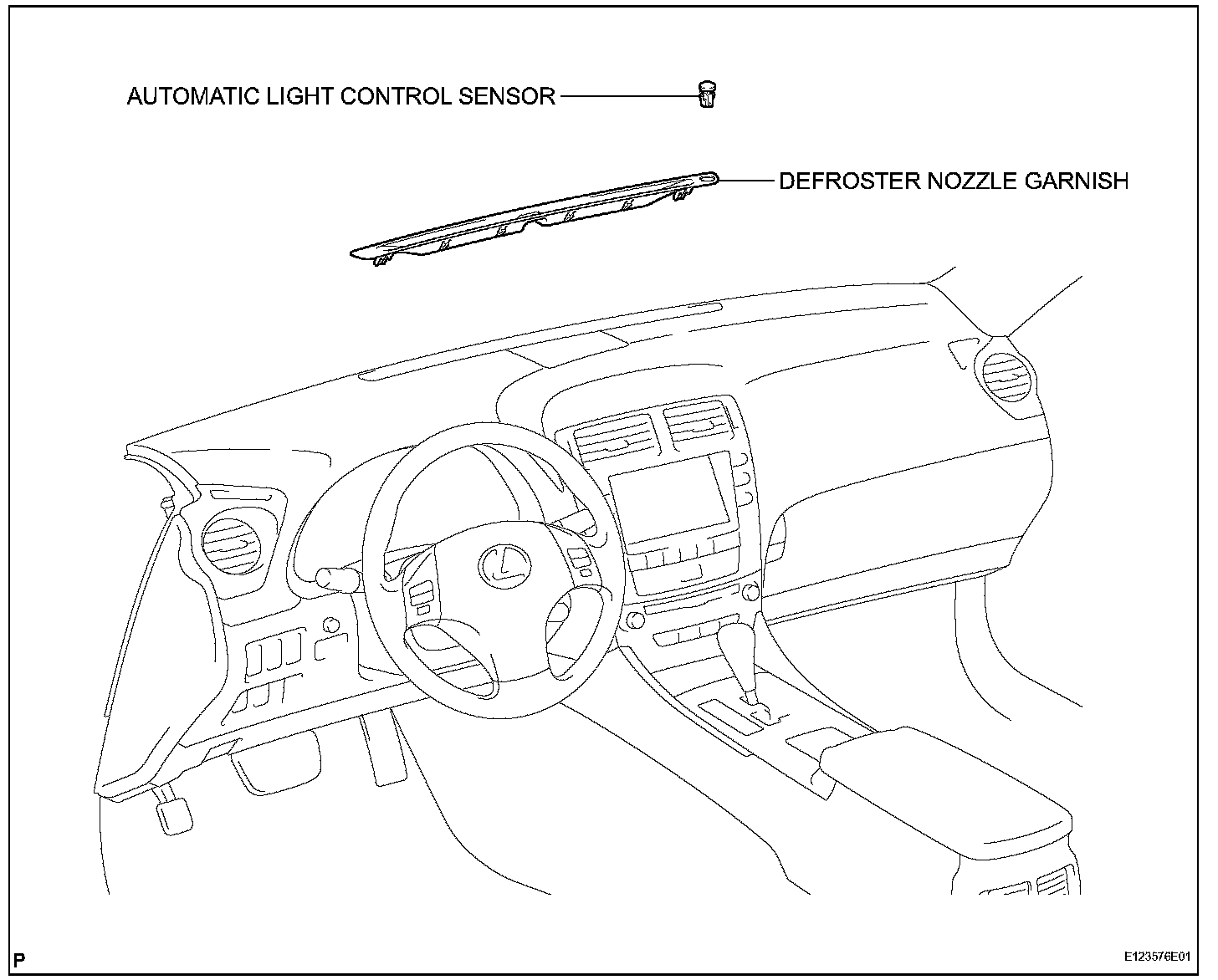 AUTOMATIC LIGHT CONTROL SENSOR

DEFROSTER NOZZLE GARNISH

P

E123576E01