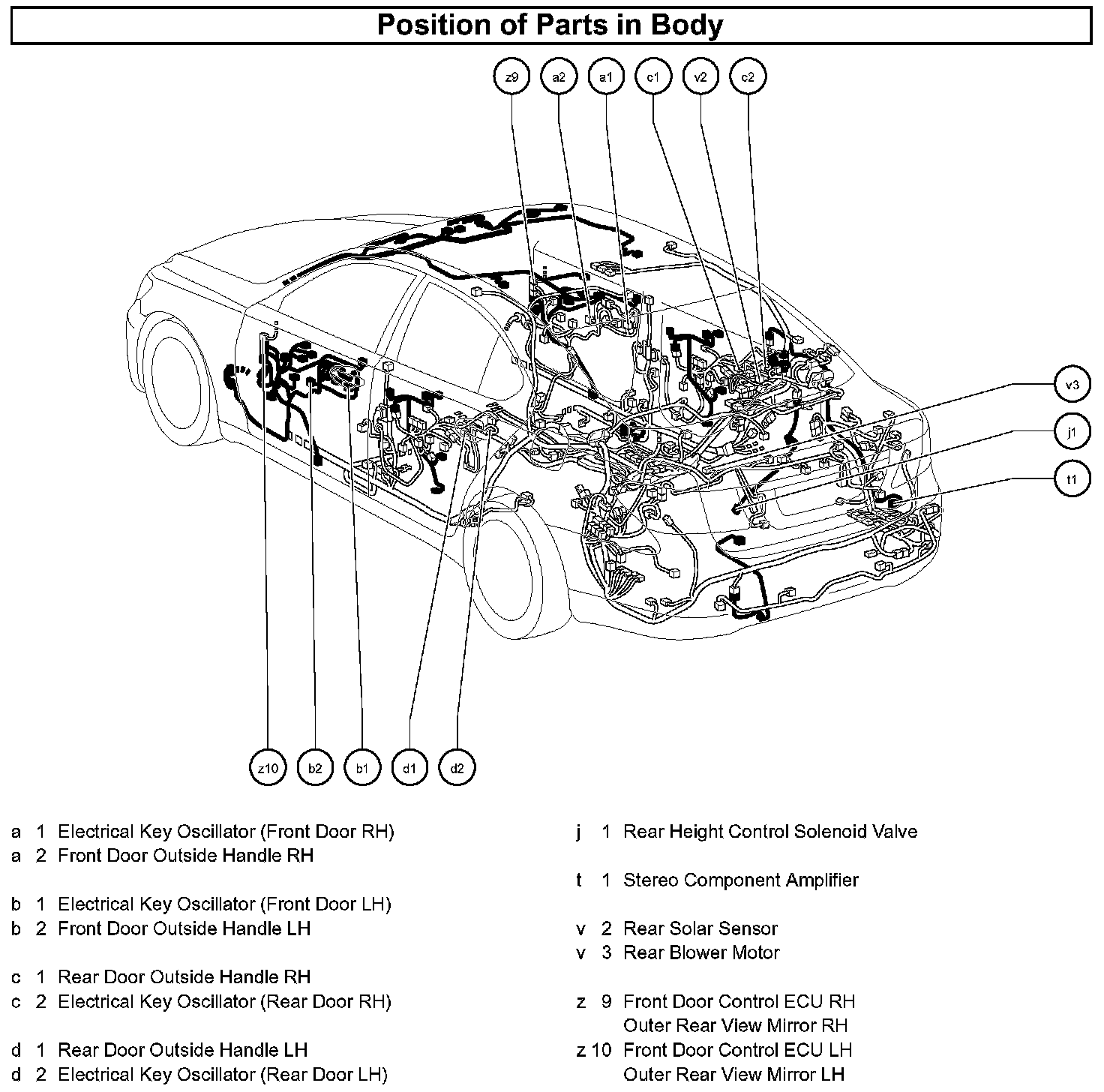 Position of Parts in Body

z9
a2
a1
c1
v2
c2
v3
j1
t1
z10
b2
b1
d1
d2

a 1 Electrical Key Oscillator (Front Door RH)
a 2 Front Door Outside Handle RH

b 1 Electrical Key Oscillator (Front Door LH)
b 2 Front Door Outside Handle LH

c 1 Rear Door Outside Handle RH
c 2 Electrical Key Oscillator (Rear Door RH)

d 1 Rear Door Outside Handle LH
d 2 Electrical Key Oscillator (Rear Door LH)

j 1 Rear Height Control Solenoid Valve

t 1 Stereo Component Amplifier

v 2 Rear Solar Sensor
v 3 Rear Blower Motor

z 9 Front Door Control ECU RH
Outer Rear View Mirror RH
z 10 Front Door Control ECU LH
Outer Rear View Mirror LH