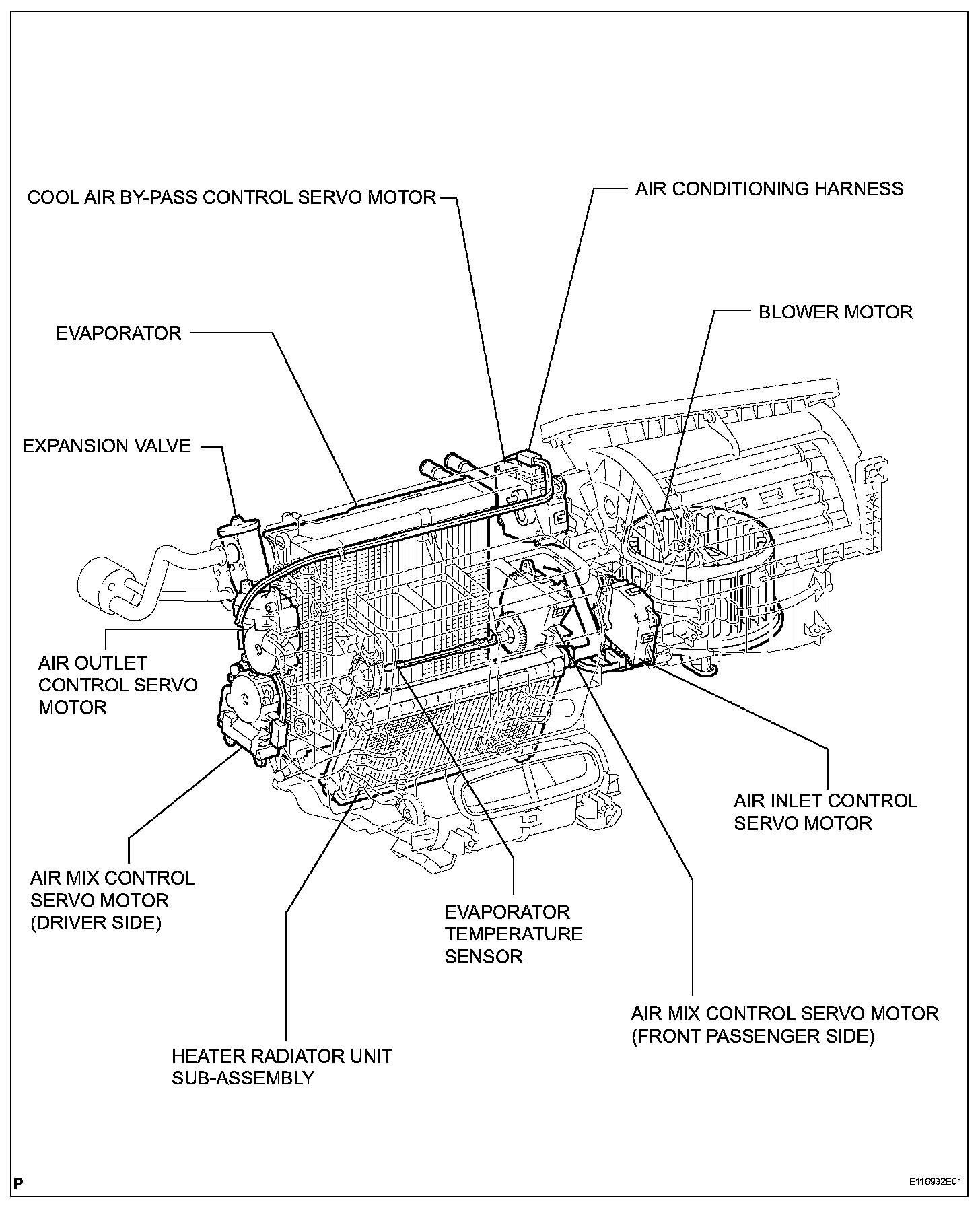 COOL AIR BY-PASS CONTROL SERVO MOTOR

AIR CONDITIONING HARNESS

BLOWER MOTOR

EVAPORATOR

EXPANSION VALVE

AIR OUTLET CONTROL SERVO MOTOR

AIR INLET CONTROL SERVO MOTOR

AIR MIX CONTROL SERVO MOTOR (DRIVER SIDE)

EVAPORATOR TEMPERATURE SENSOR

AIR MIX CONTROL SERVO MOTOR (FRONT PASSENGER SIDE)

HEATER RADIATOR UNIT SUB-ASSEMBLY

P

E116932E01