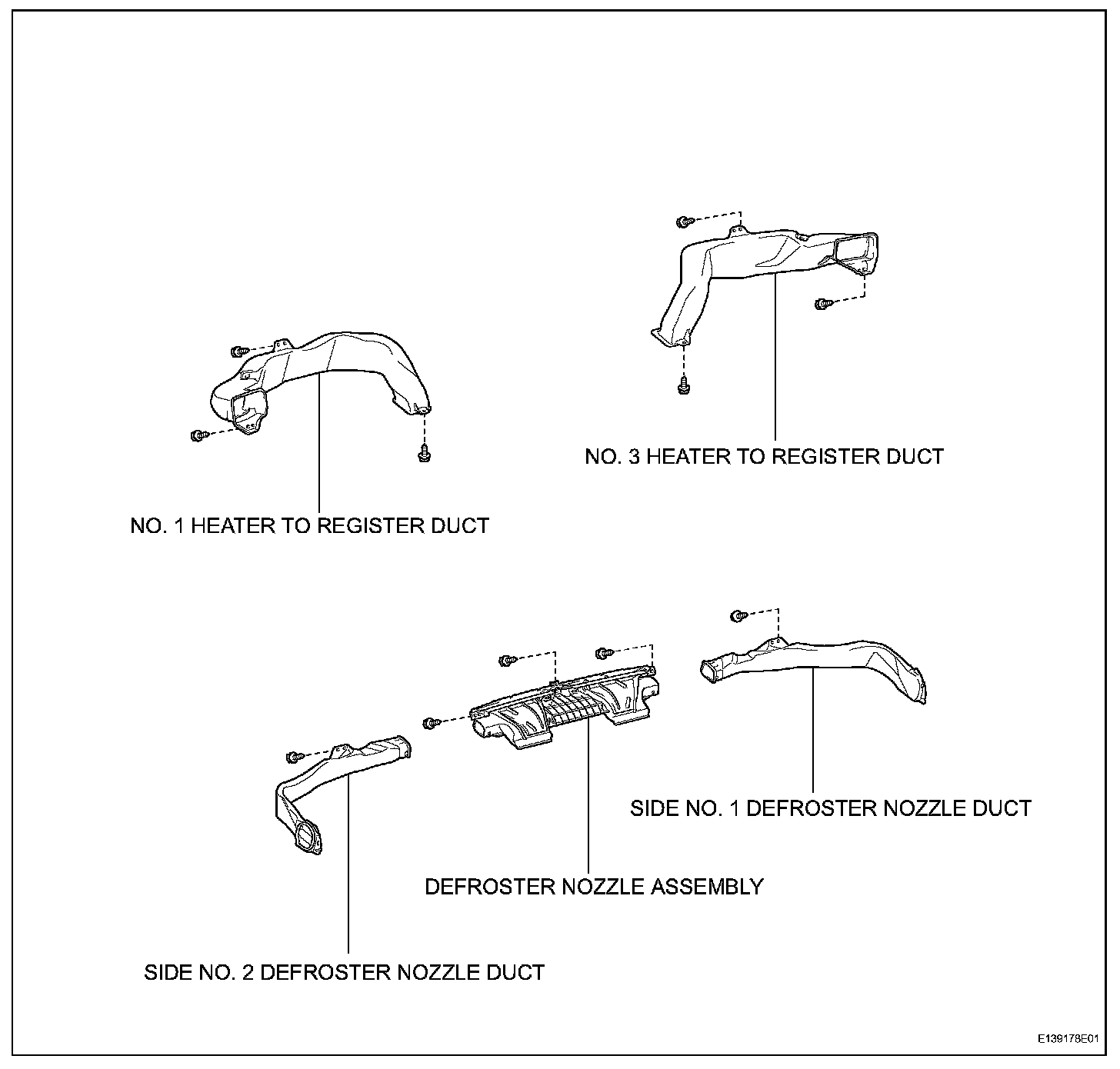 NO. 3 HEATER TO REGISTER DUCT

NO. 1 HEATER TO REGISTER DUCT

SIDE NO. 1 DEFROSTER NOZZLE DUCT

DEFROSTER NOZZLE ASSEMBLY

SIDE NO. 2 DEFROSTER NOZZLE DUCT

E139178E01