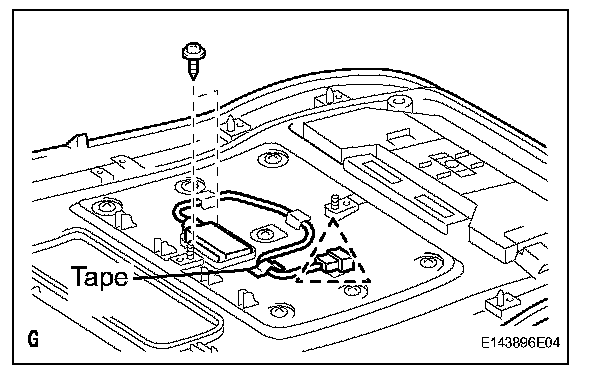 Tape

G

E143896E04