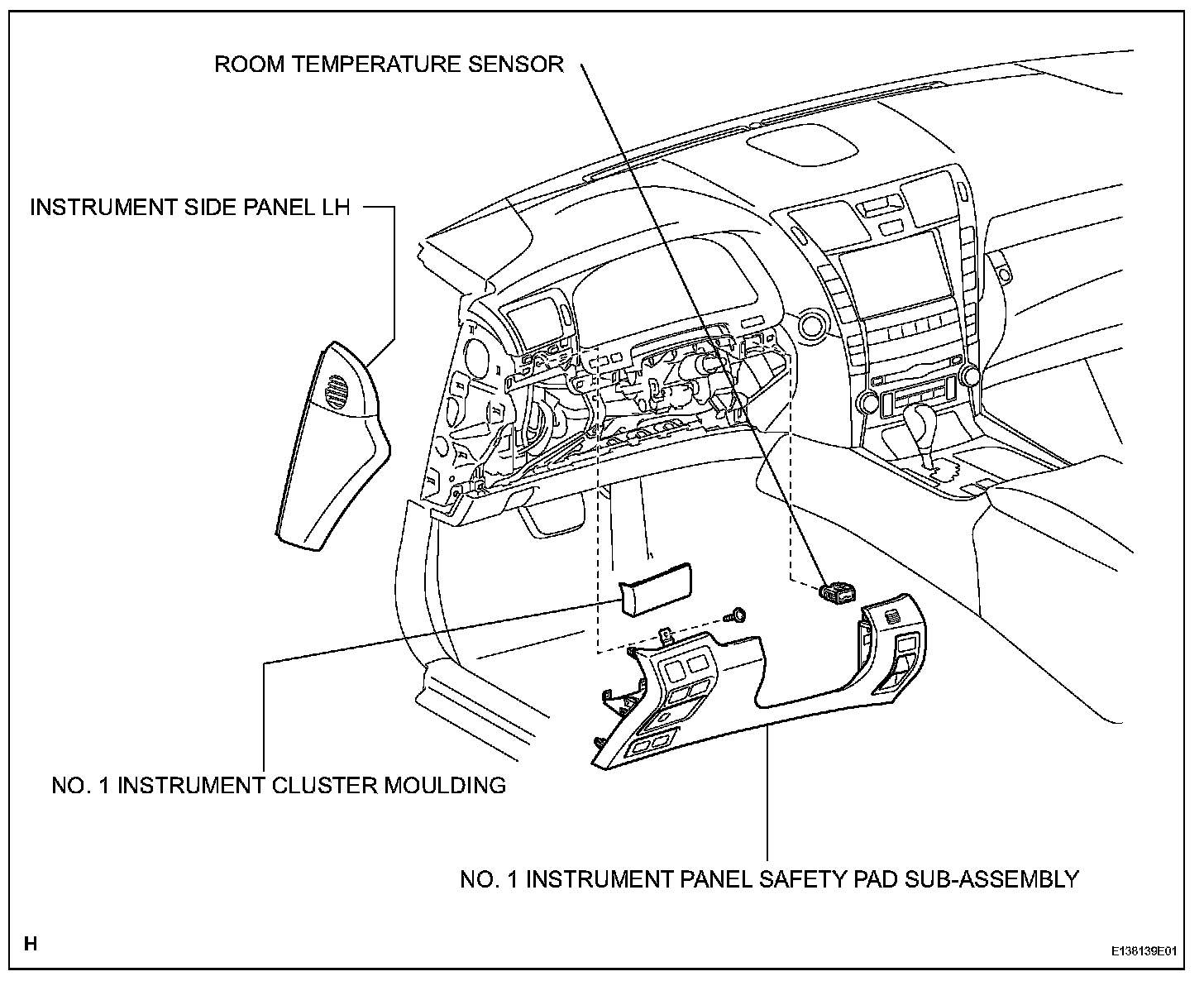 ROOM TEMPERATURE SENSOR

INSTRUMENT SIDE PANEL LH

NO. 1 INSTRUMENT CLUSTER MOULDING

NO. 1 INSTRUMENT PANEL SAFETY PAD SUB-ASSEMBLY

H

E138139E01