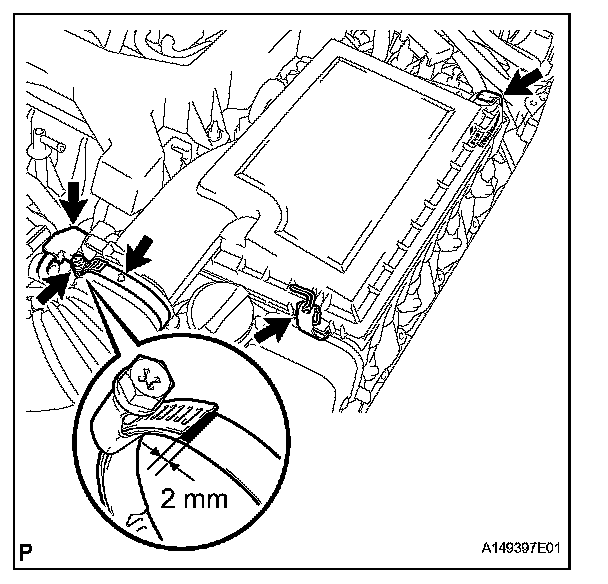 2 mm

P

A149397E01