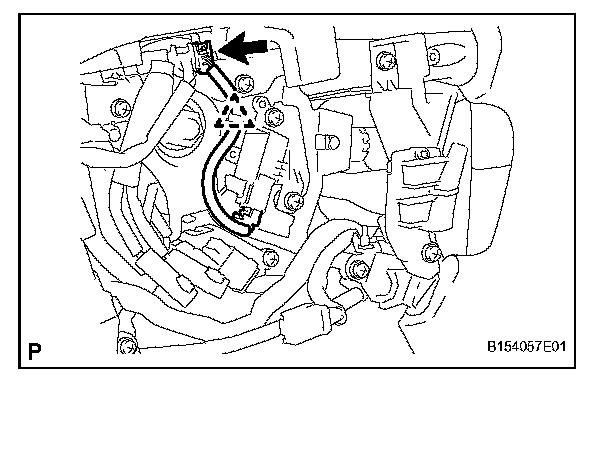 P

B154057E01