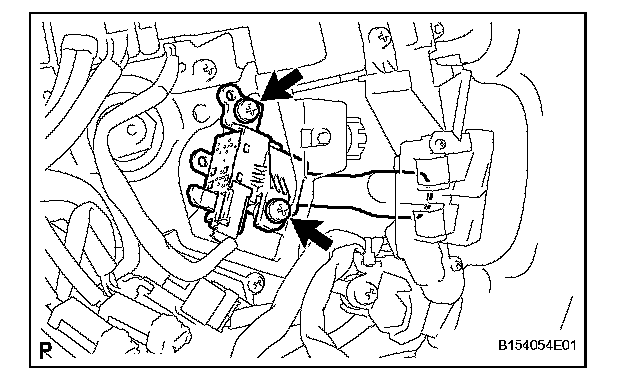 P

B154054E01