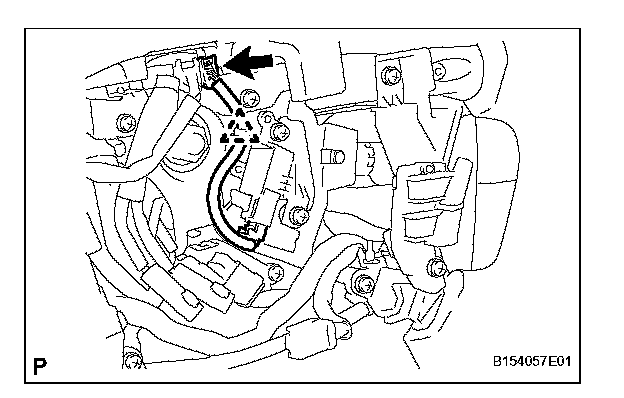 P

B154057E01