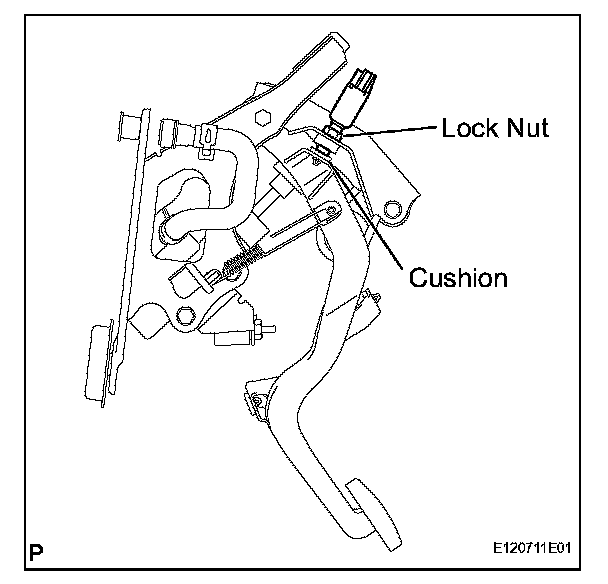 Lock Nut

Cushion

P

E120711E01