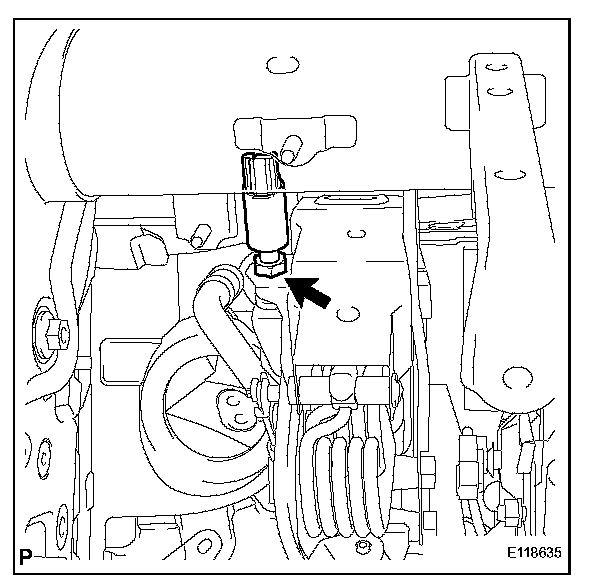 P
E118635