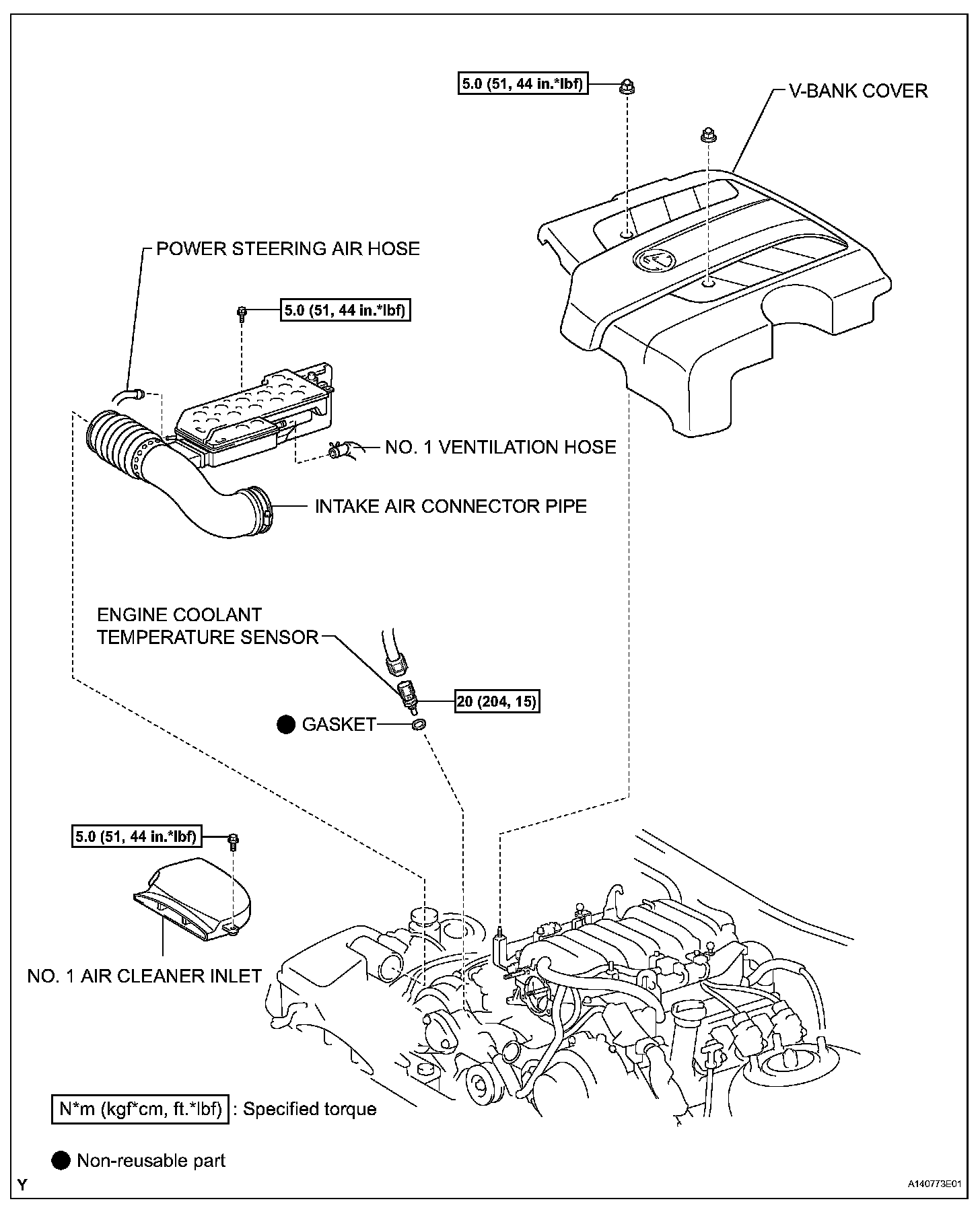 5.0 (51, 44 in.*lbf)

V-BANK COVER

POWER STEERING AIR HOSE

5.0 (51, 44 in.*lbf)

NO. 1 VENTILATION HOSE

INTAKE AIR CONNECTOR PIPE

ENGINE COOLANT TEMPERATURE SENSOR

20 (204, 15)

GASKET

5.0 (51, 44 in.*lbf)

NO. 1 AIR CLEANER INLET

N*m (kgf*cm, ft.*lbf) : Specified torque

Non-reusable part

Y

A140773E01