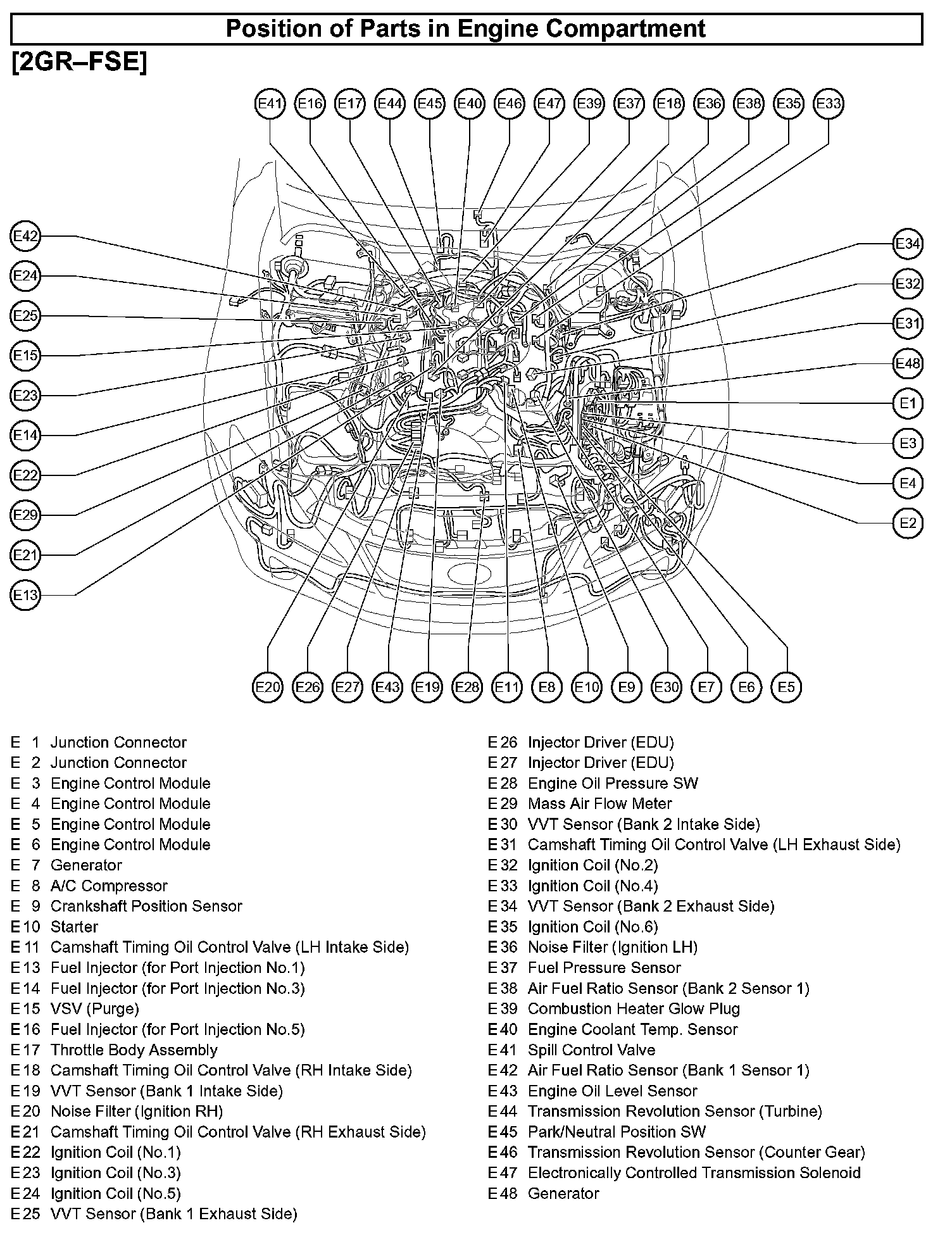 Position of Parts in Engine Compartment

[2GR–FSE]

E41 E16 E17 E44 E45 E40 E46 E47 E39 E37 E18 E36 E38 E35 E33

E42
E24
E25
E15
E23
E14
E22
E29
E21
E13

E34
E32
E31
E48
E1
E3
E4
E2

E20 E26 E27 E43 E19 E28 E11 E8 E10 E9 E30 E7 E6 E5

E 1 Junction Connector
E 2 Junction Connector
E 3 Engine Control Module
E 4 Engine Control Module
E 5 Engine Control Module
E 6 Engine Control Module
E 7 Generator
E 8 A/C Compressor
E 9 Crankshaft Position Sensor
E 10 Starter
E 11 Camshaft Timing Oil Control Valve (LH Intake Side)
E 13 Fuel Injector (for Port Injection No.1)
E 14 Fuel Injector (for Port Injection No.3)
E 15 VSV (Purge)
E 16 Fuel Injector (for Port Injection No.5)
E 17 Throttle Body Assembly
E 18 Camshaft Timing Oil Control Valve (RH Intake Side)
E 19 VVT Sensor (Bank 1 Intake Side)
E 20 Noise Filter (Ignition RH)
E 21 Camshaft Timing Oil Control Valve (RH Exhaust Side)
E 22 Ignition Coil (No.1)
E 23 Ignition Coil (No.3)
E 24 Ignition Coil (No.5)
E 25 VVT Sensor (Bank 1 Exhaust Side)

E 26 Injector Driver (EDU)
E 27 Injector Driver (EDU)
E 28 Engine Oil Pressure SW
E 29 Mass Air Flow Meter
E 30 VVT Sensor (Bank 2 Intake Side)
E 31 Camshaft Timing Oil Control Valve (LH Exhaust Side)
E 32 Ignition Coil (No.2)
E 33 Ignition Coil (No.4)
E 34 VVT Sensor (Bank 2 Exhaust Side)
E 35 Ignition Coil (No.6)
E 36 Noise Filter (Ignition LH)
E 37 Fuel Pressure Sensor
E 38 Air Fuel Ratio Sensor (Bank 2 Sensor 1)
E 39 Combustion Heater Glow Plug
E 40 Engine Coolant Temp. Sensor
E 41 Spill Control Valve
E 42 Air Fuel Ratio Sensor (Bank 1 Sensor 1)
E 43 Engine Oil Level Sensor
E 44 Transmission Revolution Sensor (Turbine)
E 45 Park/Neutral Position SW
E 46 Transmission Revolution Sensor (Counter Gear)
E 47 Electronically Controlled Transmission Solenoid
E 48 Generator