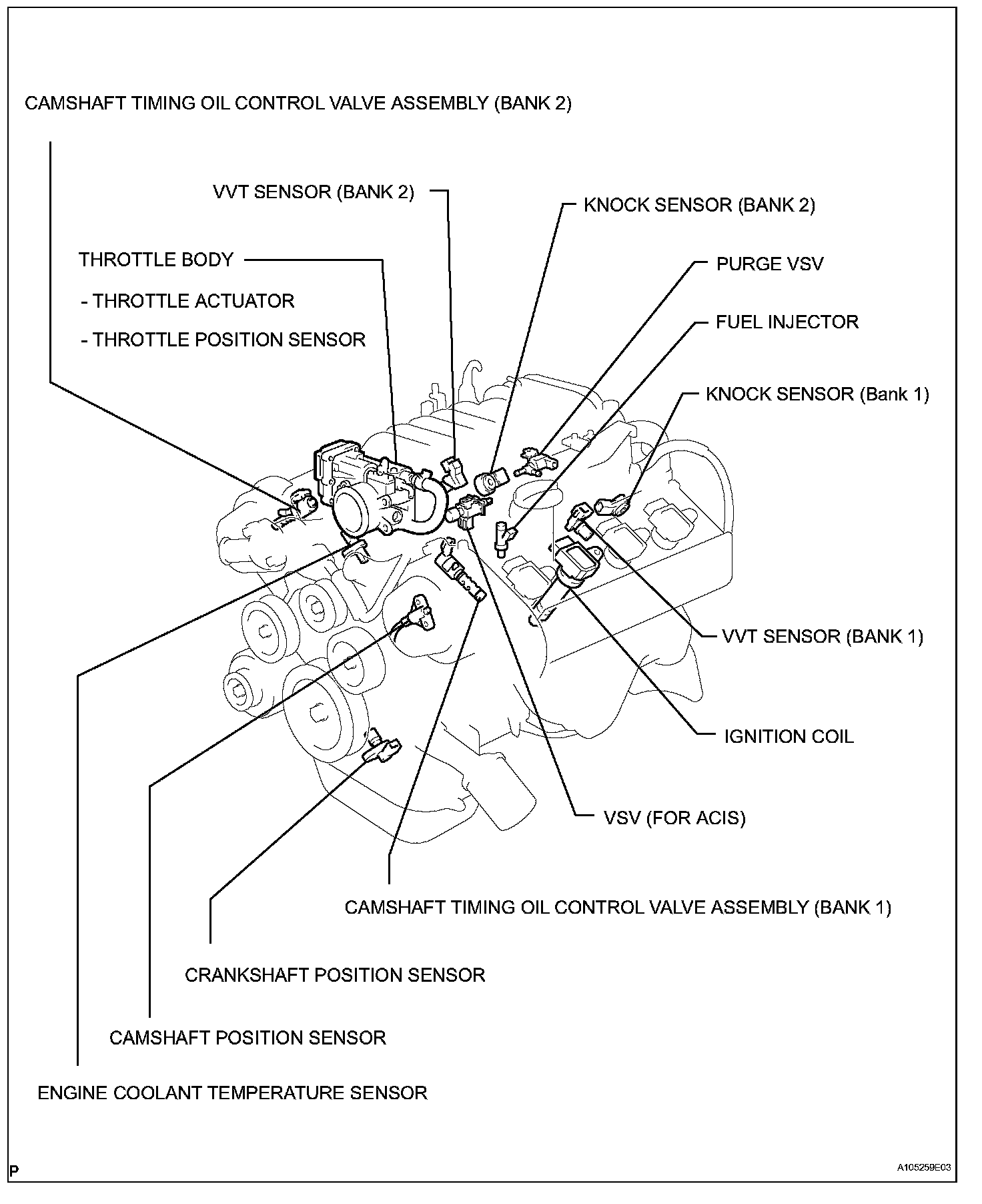 CAMSHAFT TIMING OIL CONTROL VALVE ASSEMBLY (BANK 2)

VVT SENSOR (BANK 2)

KNOCK SENSOR (BANK 2)

THROTTLE BODY

- THROTTLE ACTUATOR

- THROTTLE POSITION SENSOR

PURGE VSV

FUEL INJECTOR

KNOCK SENSOR (Bank 1)

VVT SENSOR (BANK 1)

IGNITION COIL

VSV (FOR ACIS)

CAMSHAFT TIMING OIL CONTROL VALVE ASSEMBLY (BANK 1)

CRANKSHAFT POSITION SENSOR

CAMSHAFT POSITION SENSOR

ENGINE COOLANT TEMPERATURE SENSOR

P

A105259E03