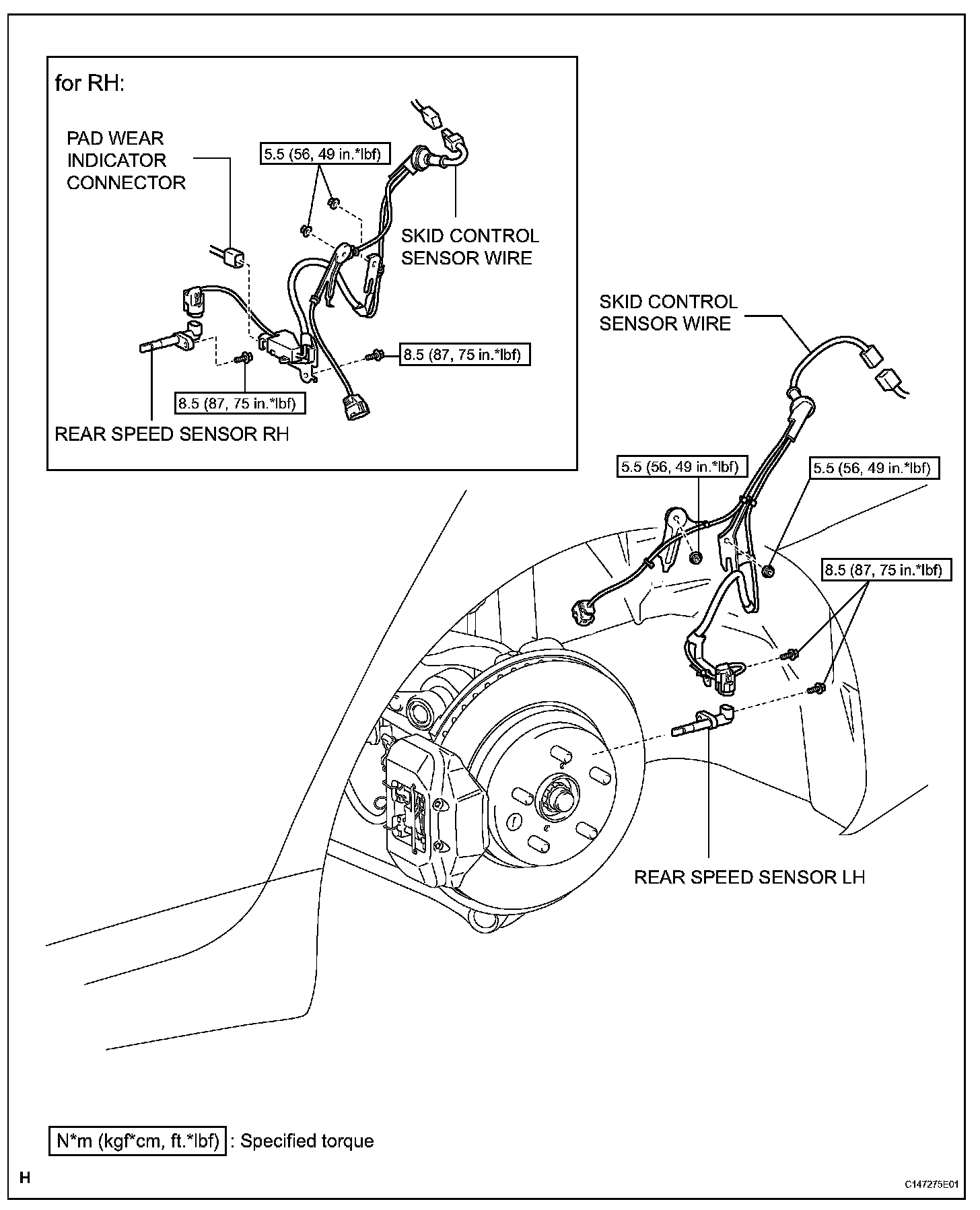 for RH:

PAD WEAR INDICATOR CONNECTOR

5.5 (56, 49 in.*lbf)

SKID CONTROL SENSOR WIRE

8.5 (87, 75 in.*lbf)

8.5 (87, 75 in.*lbf)

REAR SPEED SENSOR RH

SKID CONTROL SENSOR WIRE

5.5 (56, 49 in.*lbf)

5.5 (56, 49 in.*lbf)

8.5 (87, 75 in.*lbf)

REAR SPEED SENSOR LH

N*m (kgf*cm, ft.*lbf) : Specified torque

H

C147275E01