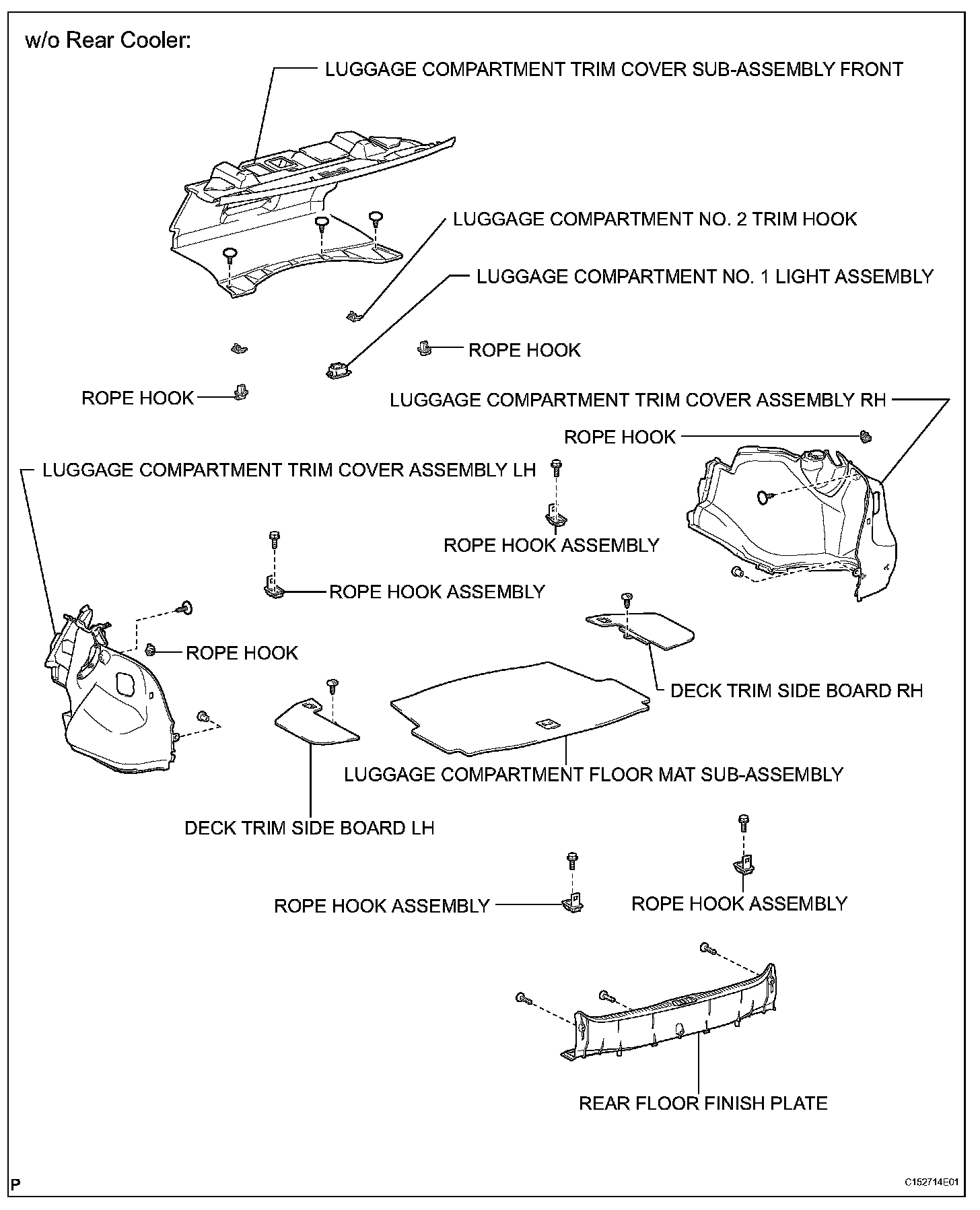 w/o Rear Cooler:

LUGGAGE COMPARTMENT TRIM COVER SUB-ASSEMBLY FRONT

LUGGAGE COMPARTMENT NO. 2 TRIM HOOK

LUGGAGE COMPARTMENT NO. 1 LIGHT ASSEMBLY

ROPE HOOK

ROPE HOOK

LUGGAGE COMPARTMENT TRIM COVER ASSEMBLY RH

ROPE HOOK

LUGGAGE COMPARTMENT TRIM COVER ASSEMBLY LH

ROPE HOOK ASSEMBLY

ROPE HOOK ASSEMBLY

ROPE HOOK

DECK TRIM SIDE BOARD RH

LUGGAGE COMPARTMENT FLOOR MAT SUB-ASSEMBLY

DECK TRIM SIDE BOARD LH

ROPE HOOK ASSEMBLY

ROPE HOOK ASSEMBLY

REAR FLOOR FINISH PLATE

P

C152714E01