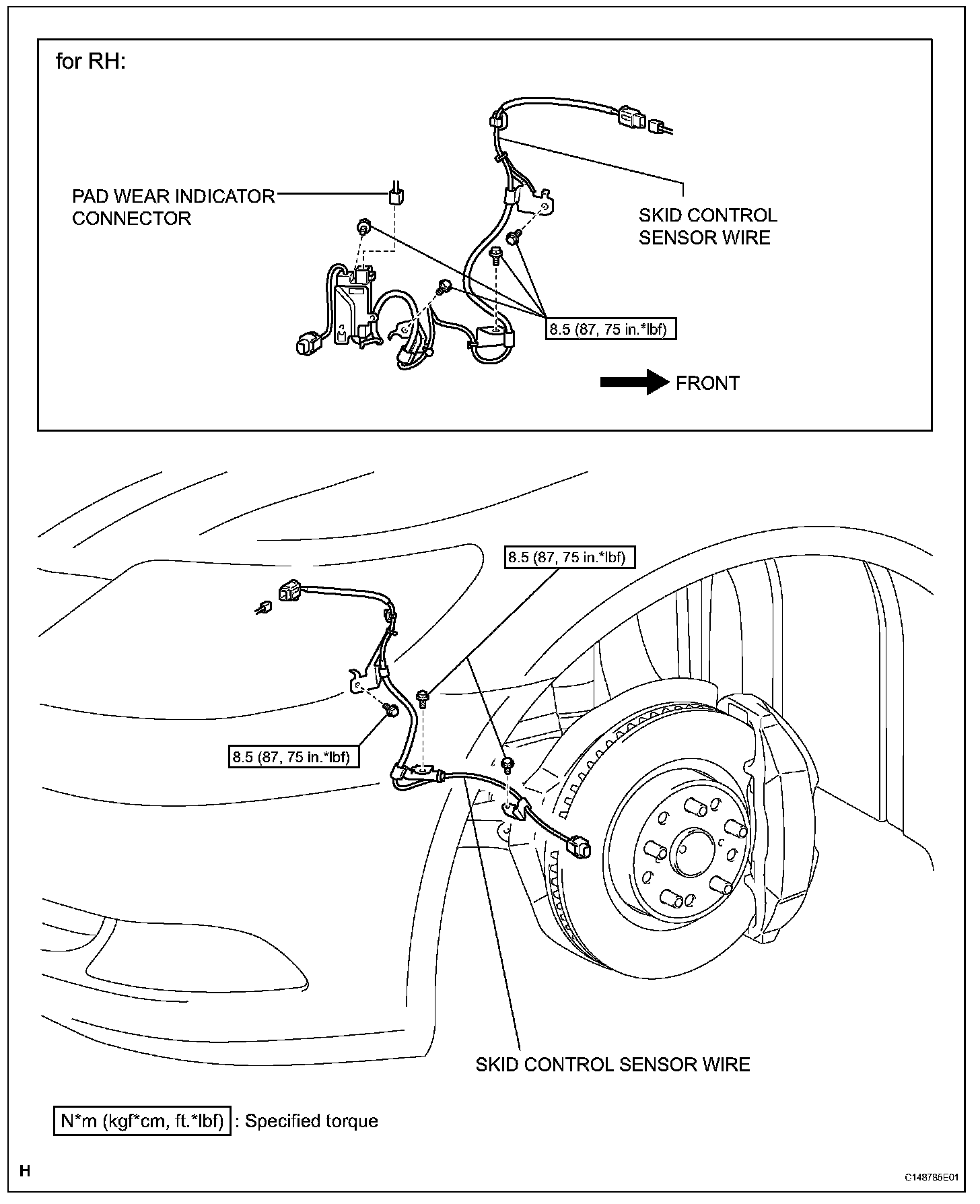 for RH:

PAD WEAR INDICATOR CONNECTOR

SKID CONTROL SENSOR WIRE

8.5 (87, 75 in.*lbf)

FRONT

8.5 (87, 75 in.*lbf)

8.5 (87, 75 in.*lbf)

SKID CONTROL SENSOR WIRE

N*m (kgf*cm, ft.*lbf) : Specified torque

H

C148785E01