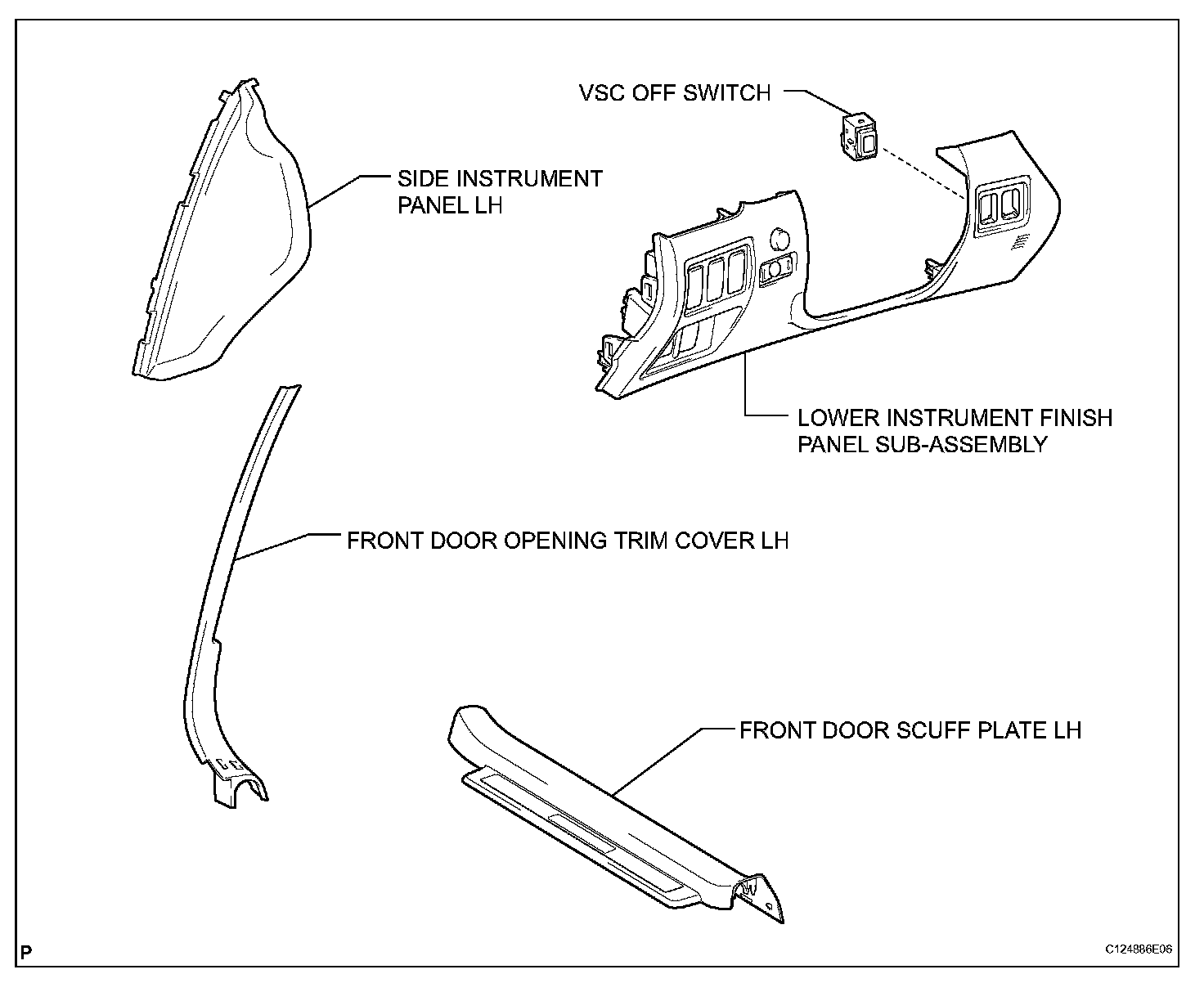 VSC OFF SWITCH

SIDE INSTRUMENT PANEL LH

LOWER INSTRUMENT FINISH PANEL SUB-ASSEMBLY

FRONT DOOR OPENING TRIM COVER LH

FRONT DOOR SCUFF PLATE LH

P

C124886E06