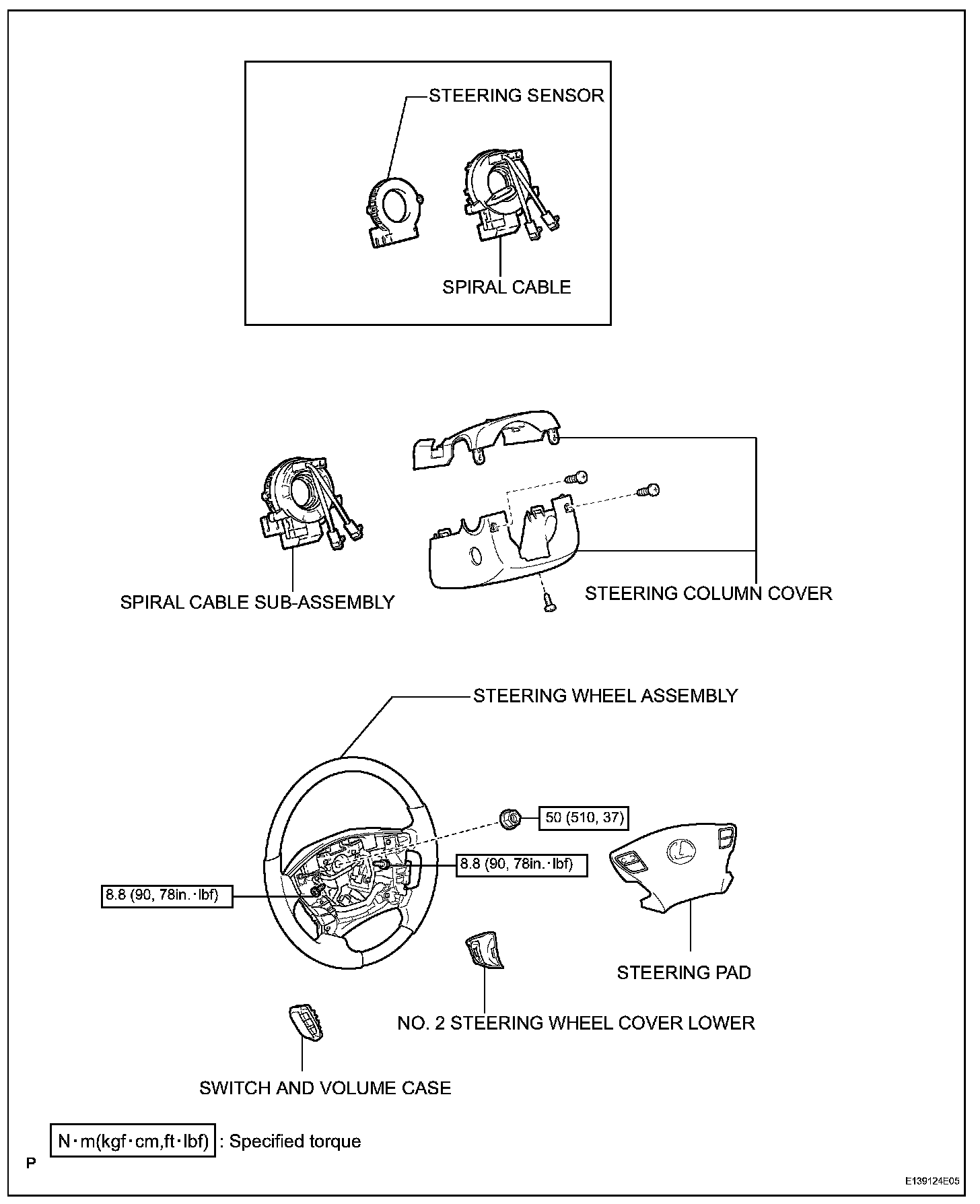 STEERING SENSOR

SPIRAL CABLE

SPIRAL CABLE SUB-ASSEMBLY

STEERING COLUMN COVER

STEERING WHEEL ASSEMBLY

50 (510, 37)

8.8 (90, 78in.·lbf)

8.8 (90, 78in.·lbf)

STEERING PAD

NO. 2 STEERING WHEEL COVER LOWER

SWITCH AND VOLUME CASE

N·m(kgf·cm,ft·lbf) : Specified torque

P

E139124E05