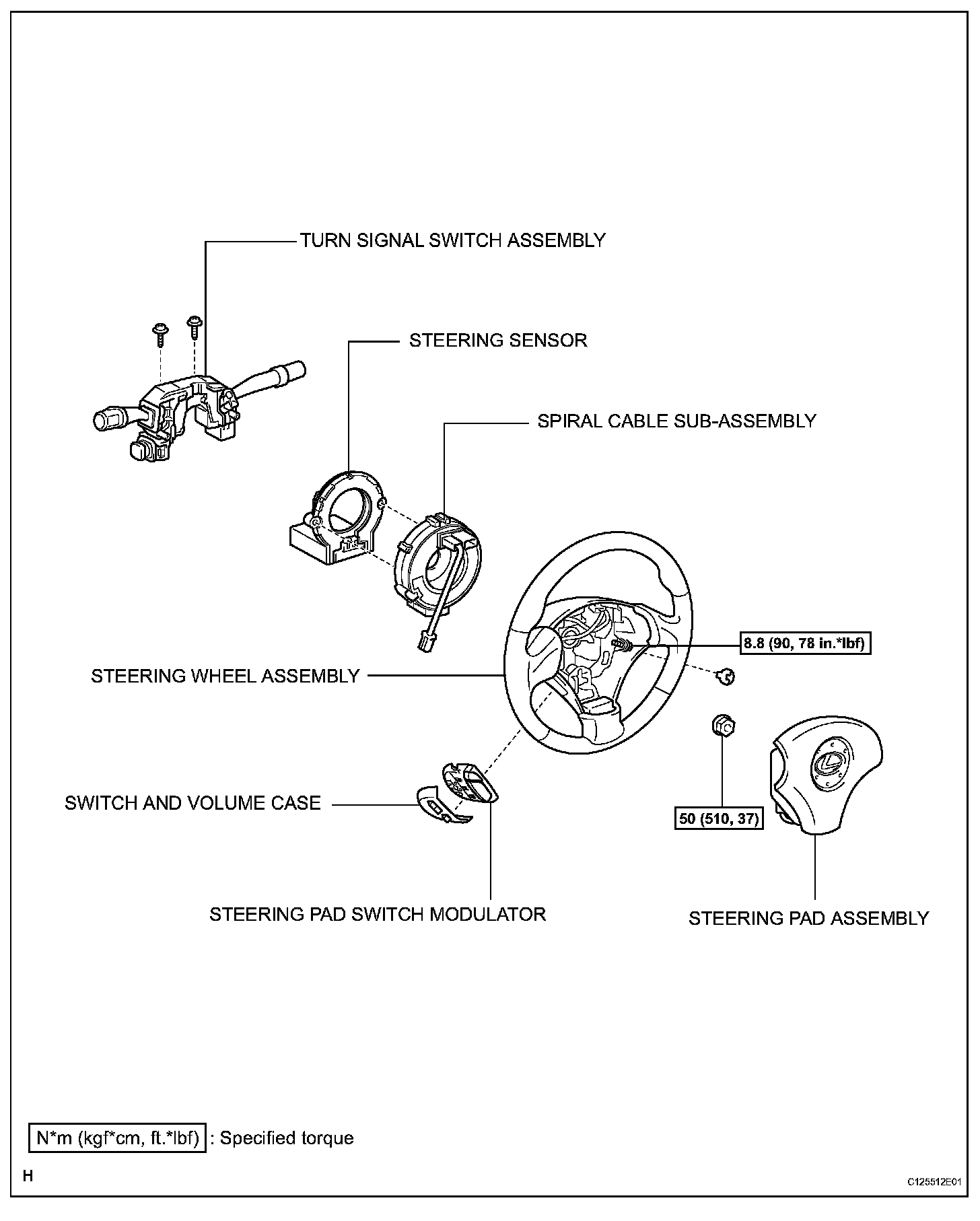 TURN SIGNAL SWITCH ASSEMBLY

STEERING SENSOR

SPIRAL CABLE SUB-ASSEMBLY

8.8 (90, 78 in.*lbf)

STEERING WHEEL ASSEMBLY

SWITCH AND VOLUME CASE

50 (510, 37)

STEERING PAD SWITCH MODULATOR

STEERING PAD ASSEMBLY

N*m (kgf*cm, ft.*lbf) : Specified torque

H

C125512E01