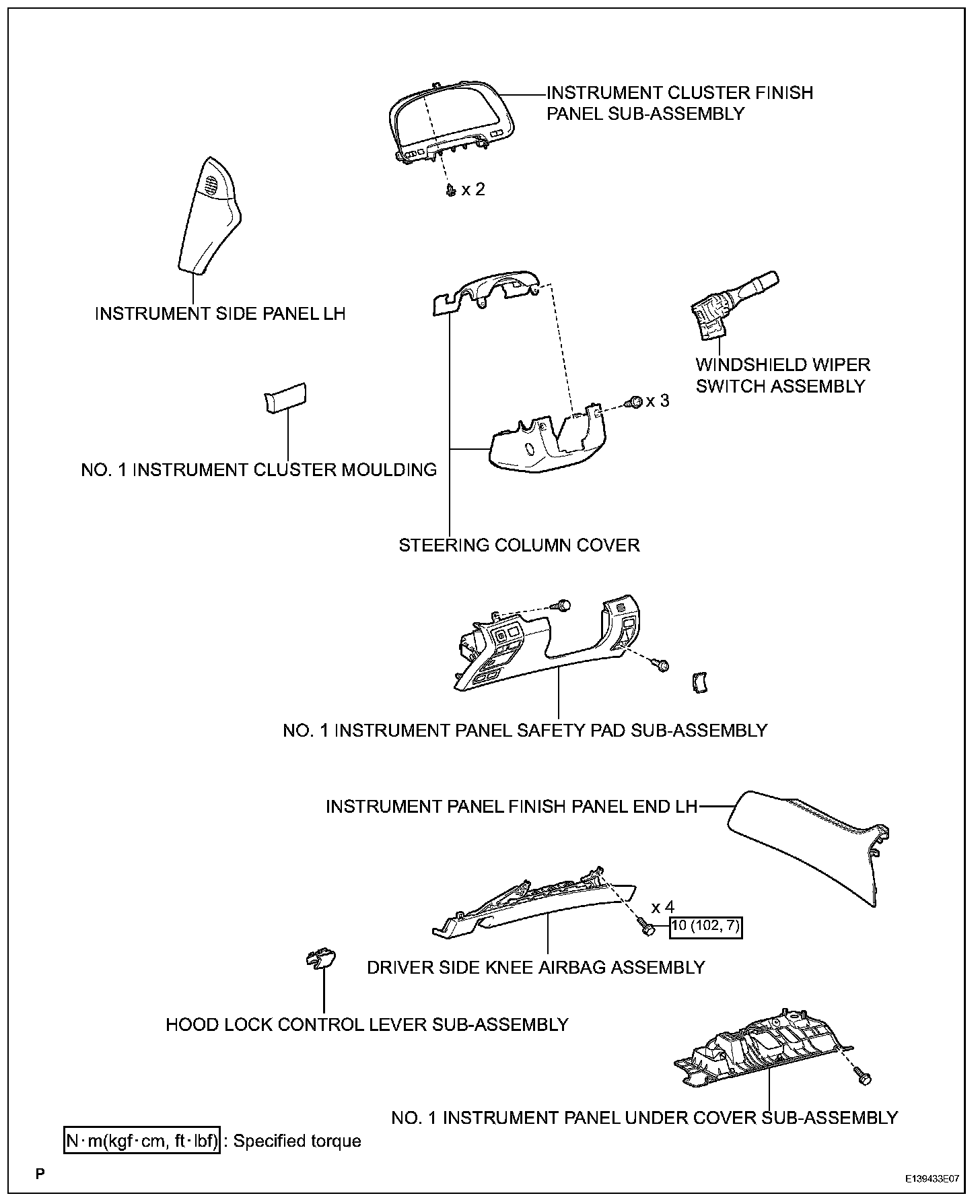 INSTRUMENT CLUSTER FINISH PANEL SUB-ASSEMBLY

x 2

INSTRUMENT SIDE PANEL LH

WINDSHIELD WIPER SWITCH ASSEMBLY

x 3

NO. 1 INSTRUMENT CLUSTER MOULDING

STEERING COLUMN COVER

NO. 1 INSTRUMENT PANEL SAFETY PAD SUB-ASSEMBLY

INSTRUMENT PANEL FINISH PANEL END LH

x 4

10 (102, 7)

DRIVER SIDE KNEE AIRBAG ASSEMBLY

HOOD LOCK CONTROL LEVER SUB-ASSEMBLY

NO. 1 INSTRUMENT PANEL UNDER COVER SUB-ASSEMBLY

N·m(kgf·cm, ft·lbf) : Specified torque

P

E139433E07