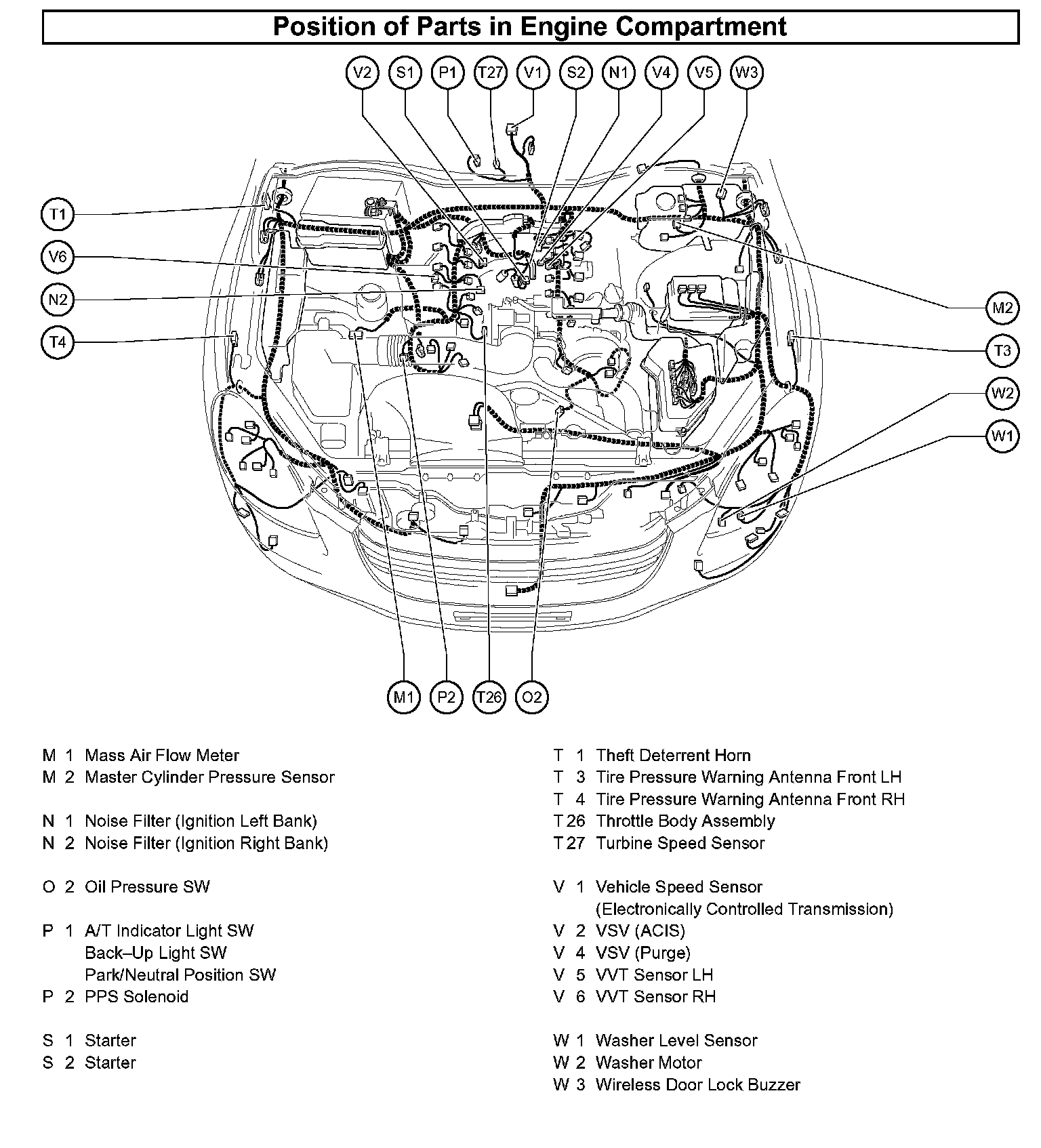 Position of Parts in Engine Compartment

V2 S1 P1 T27 V1 S2 N1 V4 V5 W3

T1
V6
N2
T4

M2
T3
W2
W1

M1 P2 T26 O2

M 1 Mass Air Flow Meter
M 2 Master Cylinder Pressure Sensor

N 1 Noise Filter (Ignition Left Bank)
N 2 Noise Filter (Ignition Right Bank)

O 2 Oil Pressure SW

P 1 A/T Indicator Light SW
Back–Up Light SW
Park/Neutral Position SW
P 2 PPS Solenoid

S 1 Starter
S 2 Starter

T 1 Theft Deterrent Horn
T 3 Tire Pressure Warning Antenna Front LH
T 4 Tire Pressure Warning Antenna Front RH
T 26 Throttle Body Assembly
T 27 Turbine Speed Sensor

V 1 Vehicle Speed Sensor
(Electronically Controlled Transmission)
V 2 VSV (ACIS)
V 4 VSV (Purge)
V 5 VVT Sensor LH
V 6 VVT Sensor RH

W 1 Washer Level Sensor
W 2 Washer Motor
W 3 Wireless Door Lock Buzzer