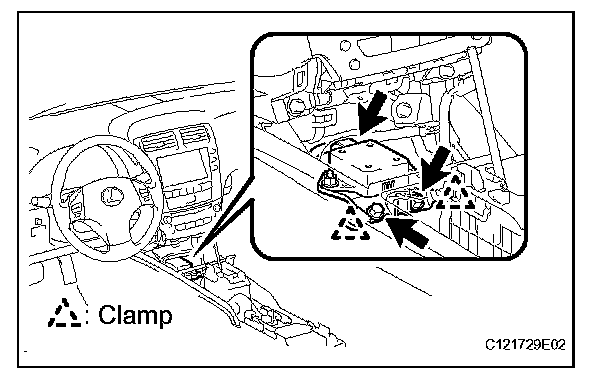 : Clamp

C121729E02