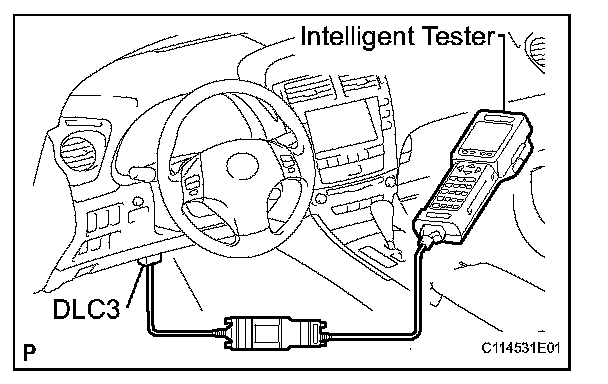 Intelligent Tester

DLC3

P

C114531E01