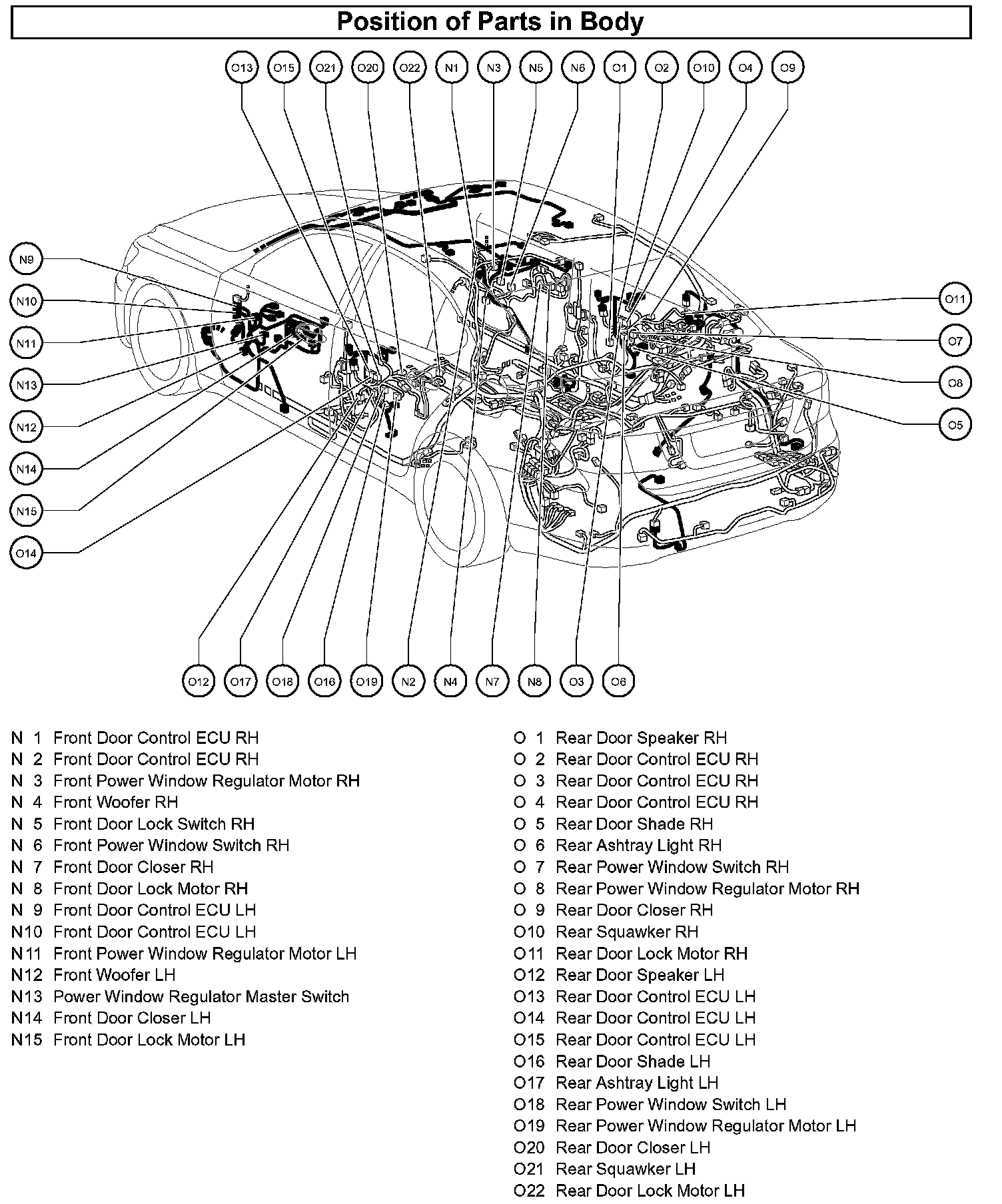 Position of Parts in Body

O13 O15 O21 O20 O22 N1 N3 N5 N6 O1 O2 O10 O4 O9

N9
N10
N11
N13
N12
N14
N15
O14

O11
O7
O8
O5

O12 O17 O18 O16 O19 N2 N4 N7 N8 O3 O6

N 1 Front Door Control ECU RH
N 2 Front Door Control ECU RH
N 3 Front Power Window Regulator Motor RH
N 4 Front Woofer RH
N 5 Front Door Lock Switch RH
N 6 Front Power Window Switch RH
N 7 Front Door Closer RH
N 8 Front Door Lock Motor RH
N 9 Front Door Control ECU LH
N10 Front Door Control ECU LH
N11 Front Power Window Regulator Motor LH
N12 Front Woofer LH
N13 Power Window Regulator Master Switch
N14 Front Door Closer LH
N15 Front Door Lock Motor LH

O 1 Rear Door Speaker RH
O 2 Rear Door Control ECU RH
O 3 Rear Door Control ECU RH
O 4 Rear Door Control ECU RH
O 5 Rear Door Shade RH
O 6 Rear Ashtray Light RH
O 7 Rear Power Window Switch RH
O 8 Rear Power Window Regulator Motor RH
O 9 Rear Door Closer RH
O10 Rear Squawker RH
O11 Rear Door Lock Motor RH
O12 Rear Door Speaker LH
O13 Rear Door Control ECU LH
O14 Rear Door Control ECU LH
O15 Rear Door Control ECU LH
O16 Rear Door Shade LH
O17 Rear Ashtray Light LH
O18 Rear Power Window Switch LH
O19 Rear Power Window Regulator Motor LH
O20 Rear Door Closer LH
O21 Rear Squawker LH
O22 Rear Door Lock Motor LH