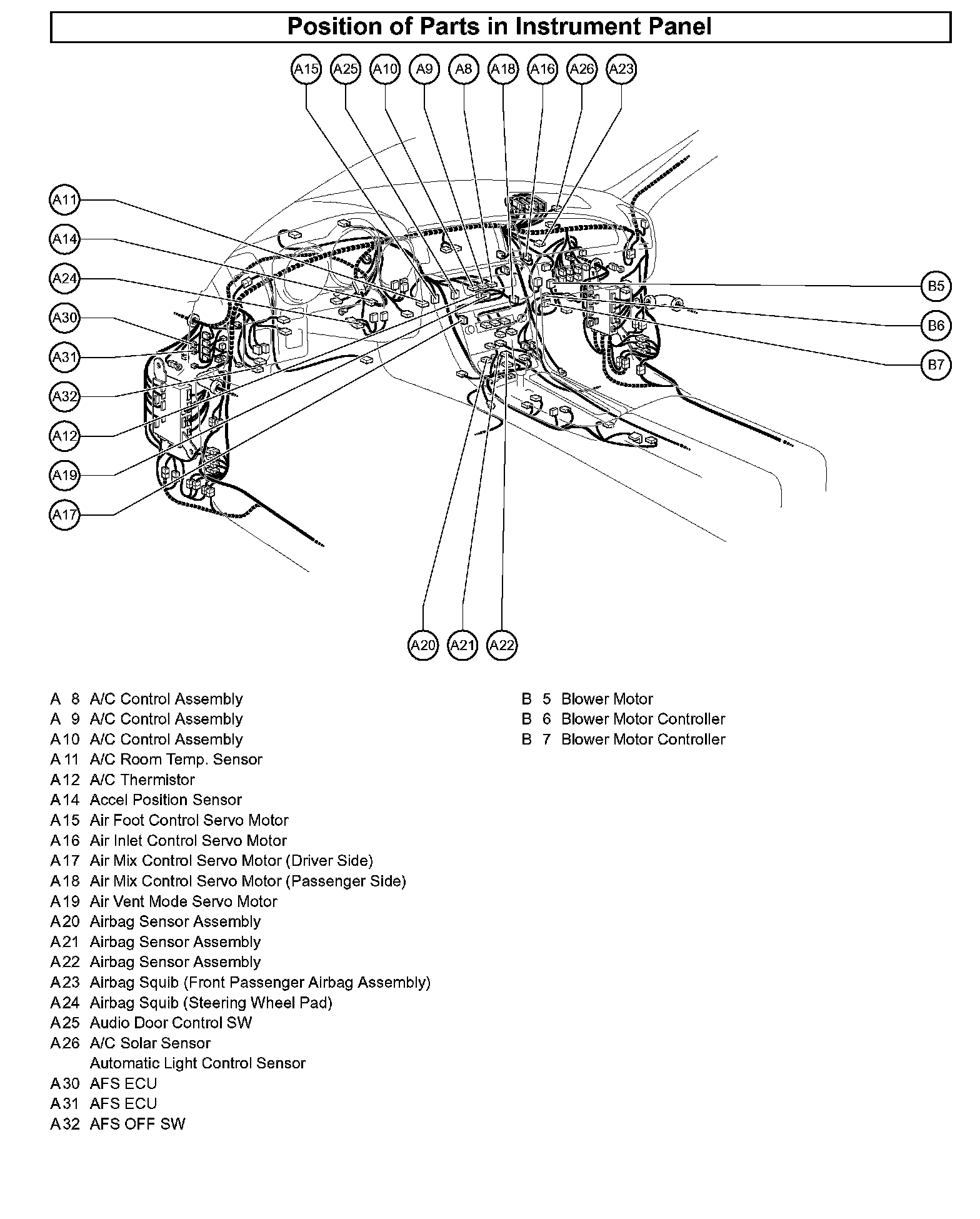 Position of Parts in Instrument Panel

A15 A25 A10 A9 A8 A18 A16 A26 A23

A11
A14
A24
A30
A31
A32
A12
A19
A17

B5
B6
B7

A20 A21 A22

A 8 A/C Control Assembly
A 9 A/C Control Assembly
A10 A/C Control Assembly
A11 A/C Room Temp. Sensor
A12 A/C Thermistor
A14 Accel Position Sensor
A15 Air Foot Control Servo Motor
A16 Air Inlet Control Servo Motor
A17 Air Mix Control Servo Motor (Driver Side)
A18 Air Mix Control Servo Motor (Passenger Side)
A19 Air Vent Mode Servo Motor
A20 Airbag Sensor Assembly
A21 Airbag Sensor Assembly
A22 Airbag Sensor Assembly
A23 Airbag Squib (Front Passenger Airbag Assembly)
A24 Airbag Squib (Steering Wheel Pad)
A25 Audio Door Control SW
A26 A/C Solar Sensor
Automatic Light Control Sensor
A30 AFS ECU
A31 AFS ECU
A32 AFS OFF SW

B 5 Blower Motor
B 6 Blower Motor Controller
B 7 Blower Motor Controller