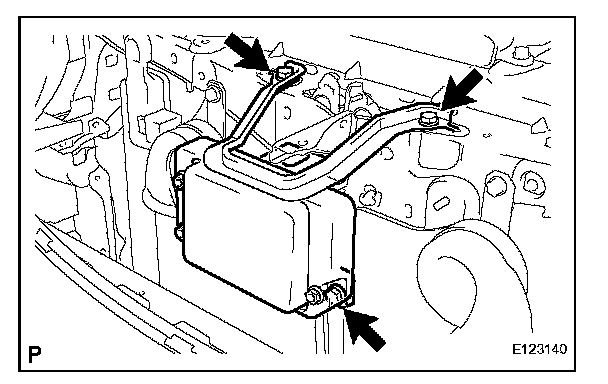 P

E123140