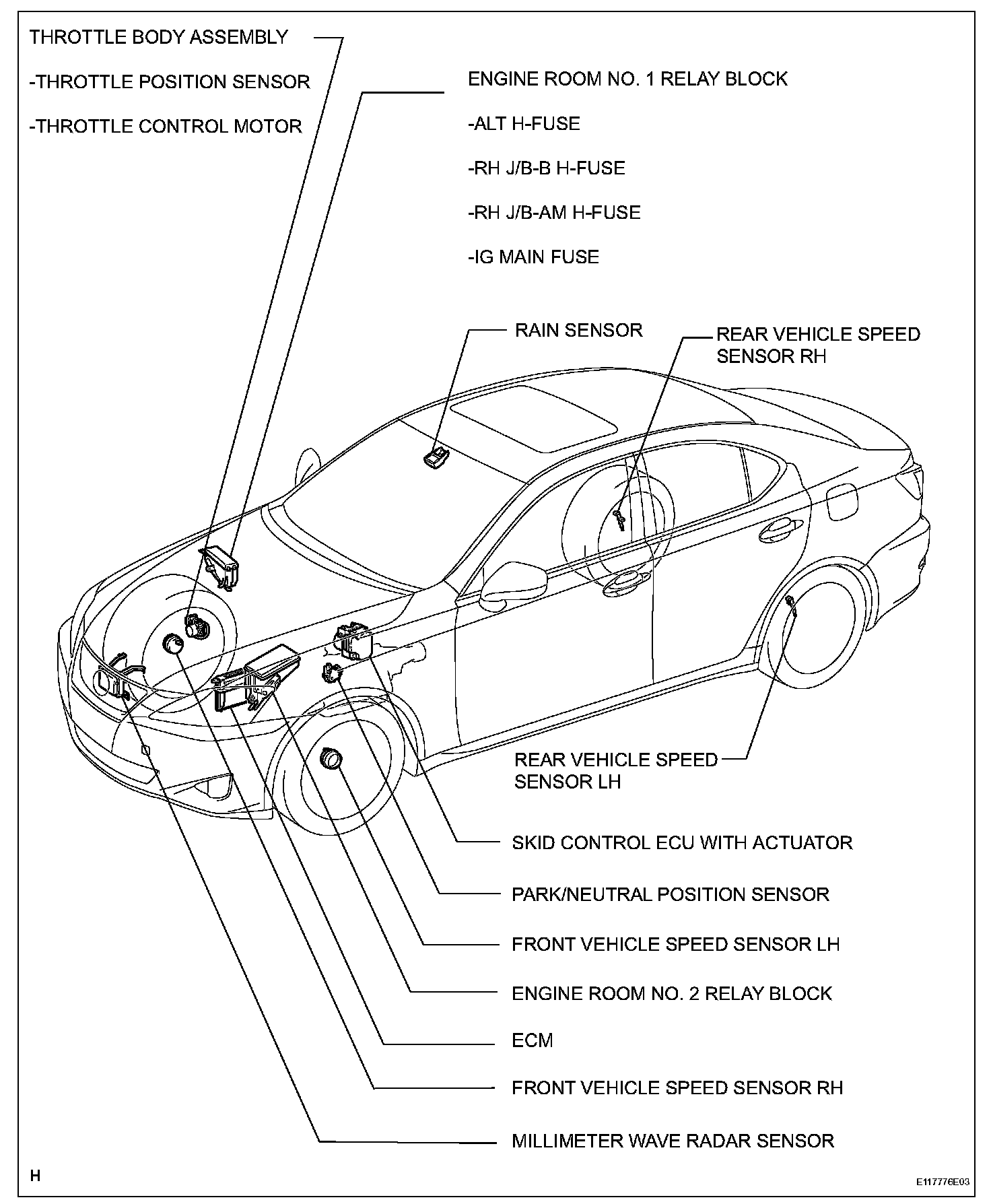 THROTTLE BODY ASSEMBLY

-THROTTLE POSITION SENSOR

-THROTTLE CONTROL MOTOR

ENGINE ROOM NO. 1 RELAY BLOCK

-ALT H-FUSE

-RH J/B-B H-FUSE

-RH J/B-AM H-FUSE

-IG MAIN FUSE

RAIN SENSOR

REAR VEHICLE SPEED SENSOR RH

REAR VEHICLE SPEED SENSOR LH

SKID CONTROL ECU WITH ACTUATOR

PARK/NEUTRAL POSITION SENSOR

FRONT VEHICLE SPEED SENSOR LH

ENGINE ROOM NO. 2 RELAY BLOCK

ECM

FRONT VEHICLE SPEED SENSOR RH

MILLIMETER WAVE RADAR SENSOR

H

E117776E03