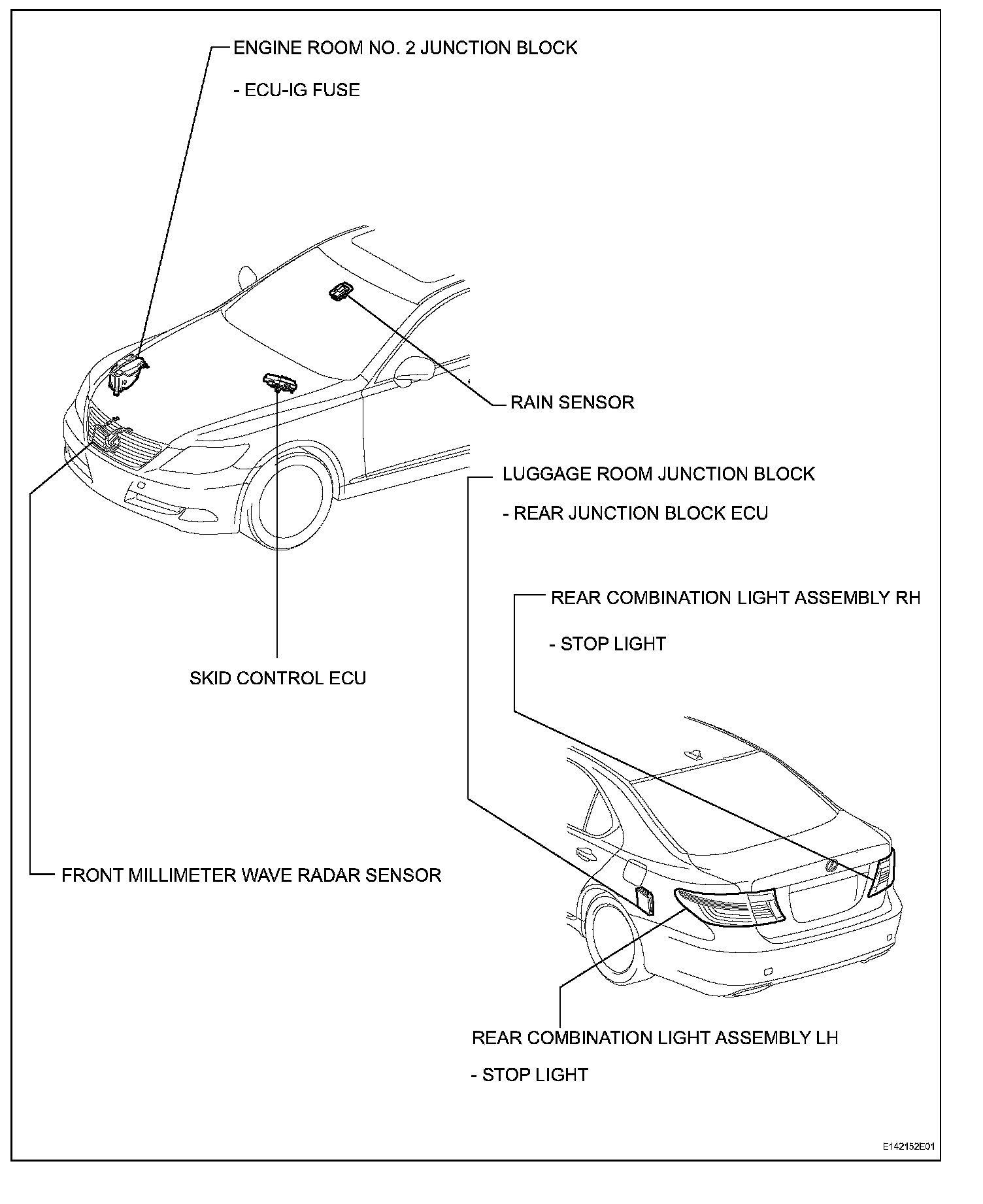 ENGINE ROOM NO. 2 JUNCTION BLOCK

- ECU-IG FUSE

RAIN SENSOR

LUGGAGE ROOM JUNCTION BLOCK

- REAR JUNCTION BLOCK ECU

REAR COMBINATION LIGHT ASSEMBLY RH

- STOP LIGHT

SKID CONTROL ECU

FRONT MILLIMETER WAVE RADAR SENSOR

REAR COMBINATION LIGHT ASSEMBLY LH

- STOP LIGHT

E142152E01