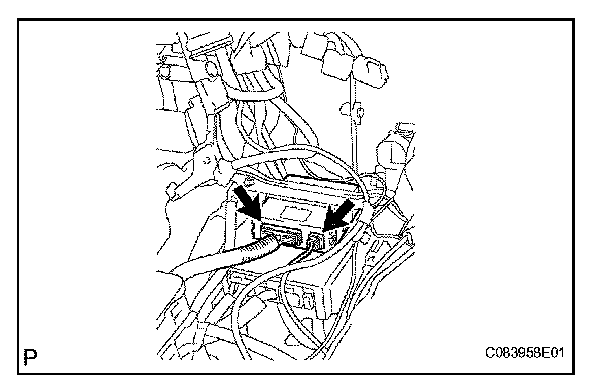 P

C083958E01