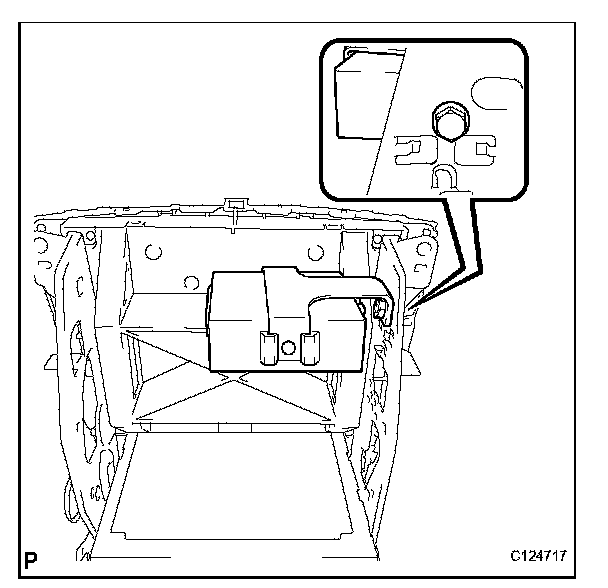 P

C124717