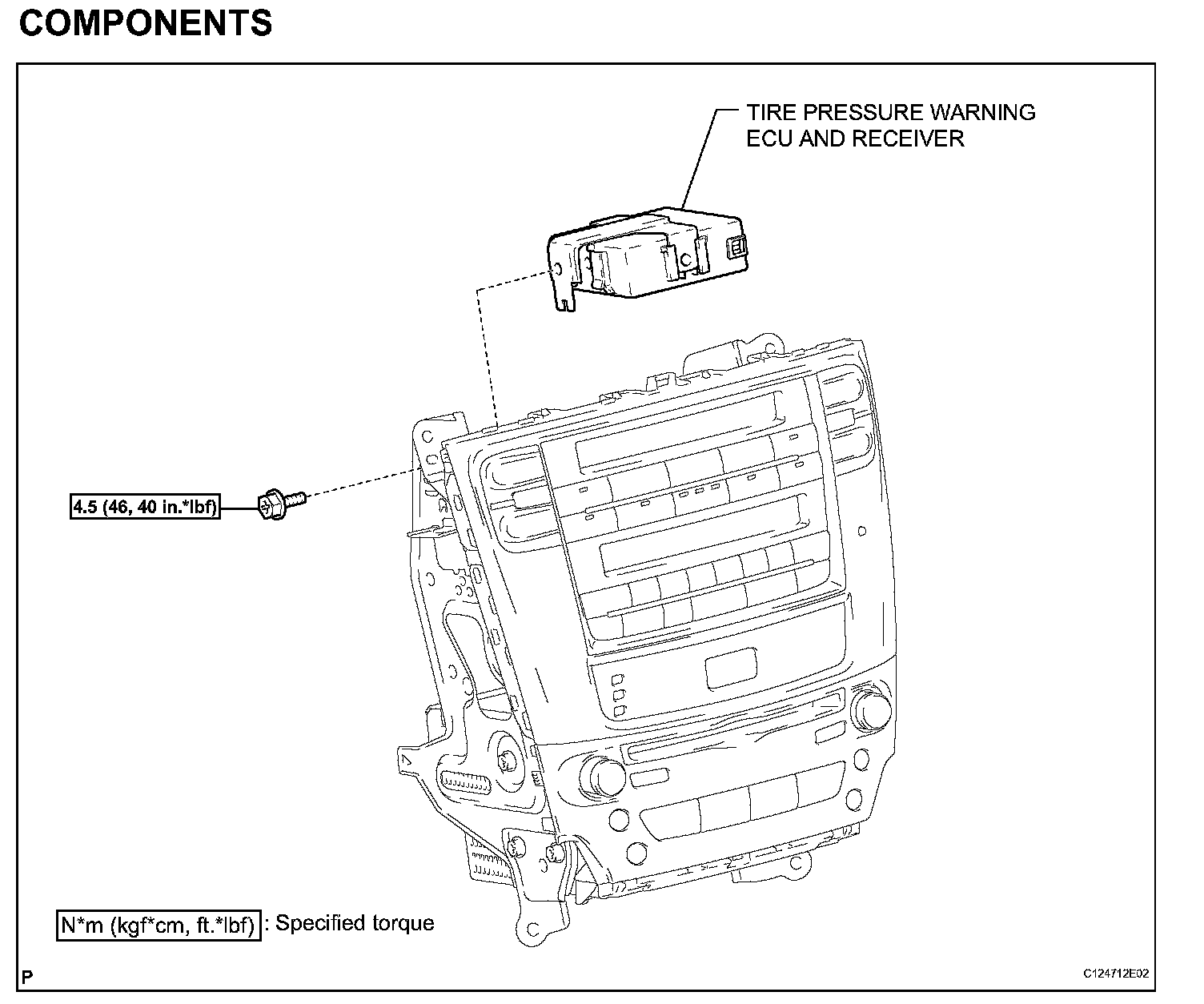 COMPONENTS

TIRE PRESSURE WARNING ECU AND RECEIVER

4.5 (46, 40 in.*lbf)

N*m (kgf*cm, ft.*lbf) : Specified torque

P

C124712E02