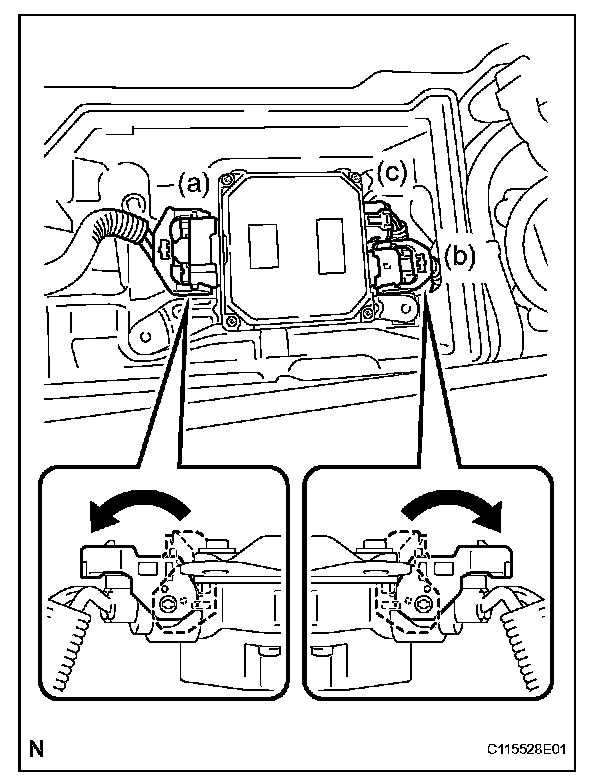 (a)
(c)
(b)
N
C115528E01