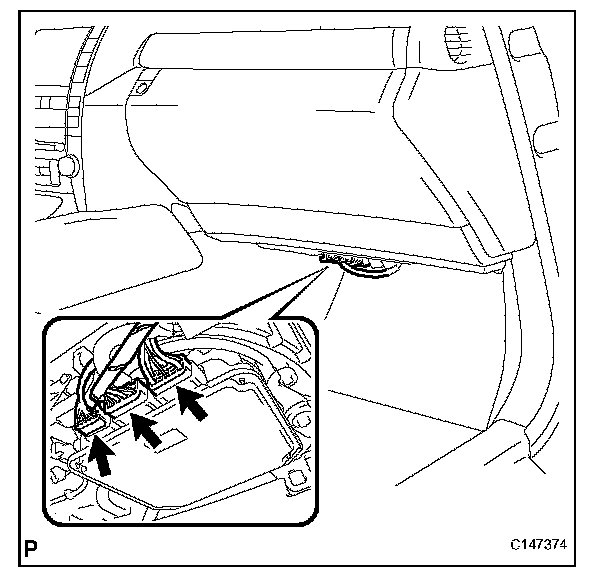 P

C147374