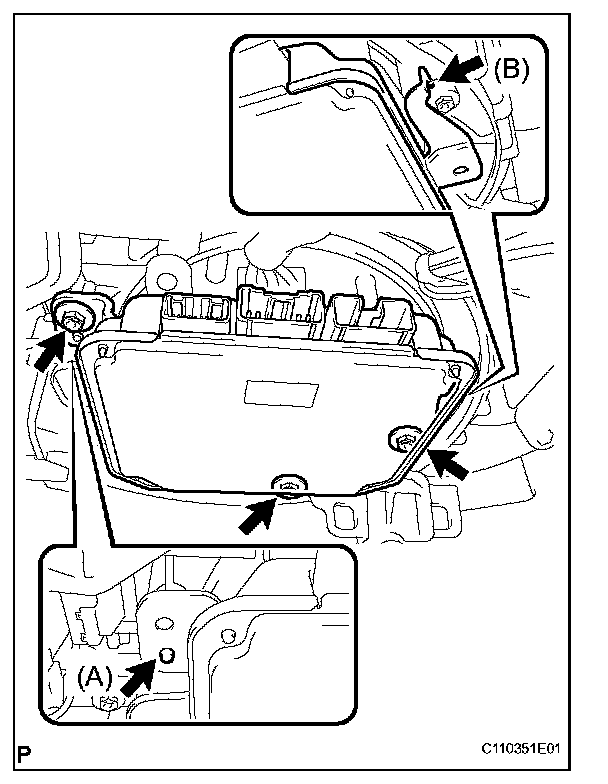 (B)

(A)

P

C110351E01