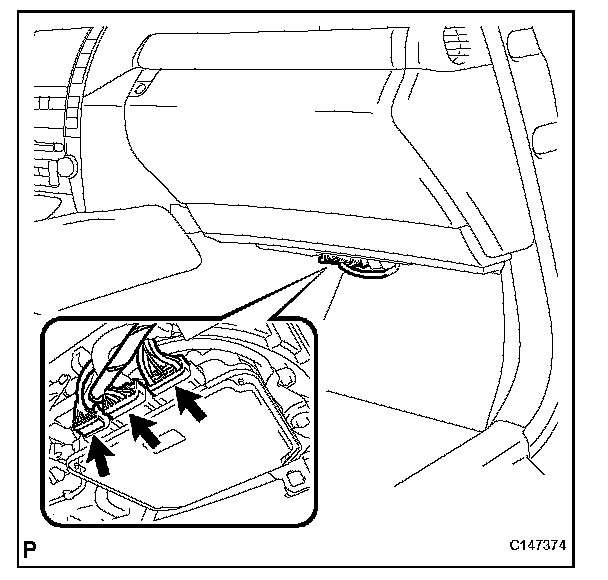 P

C147374