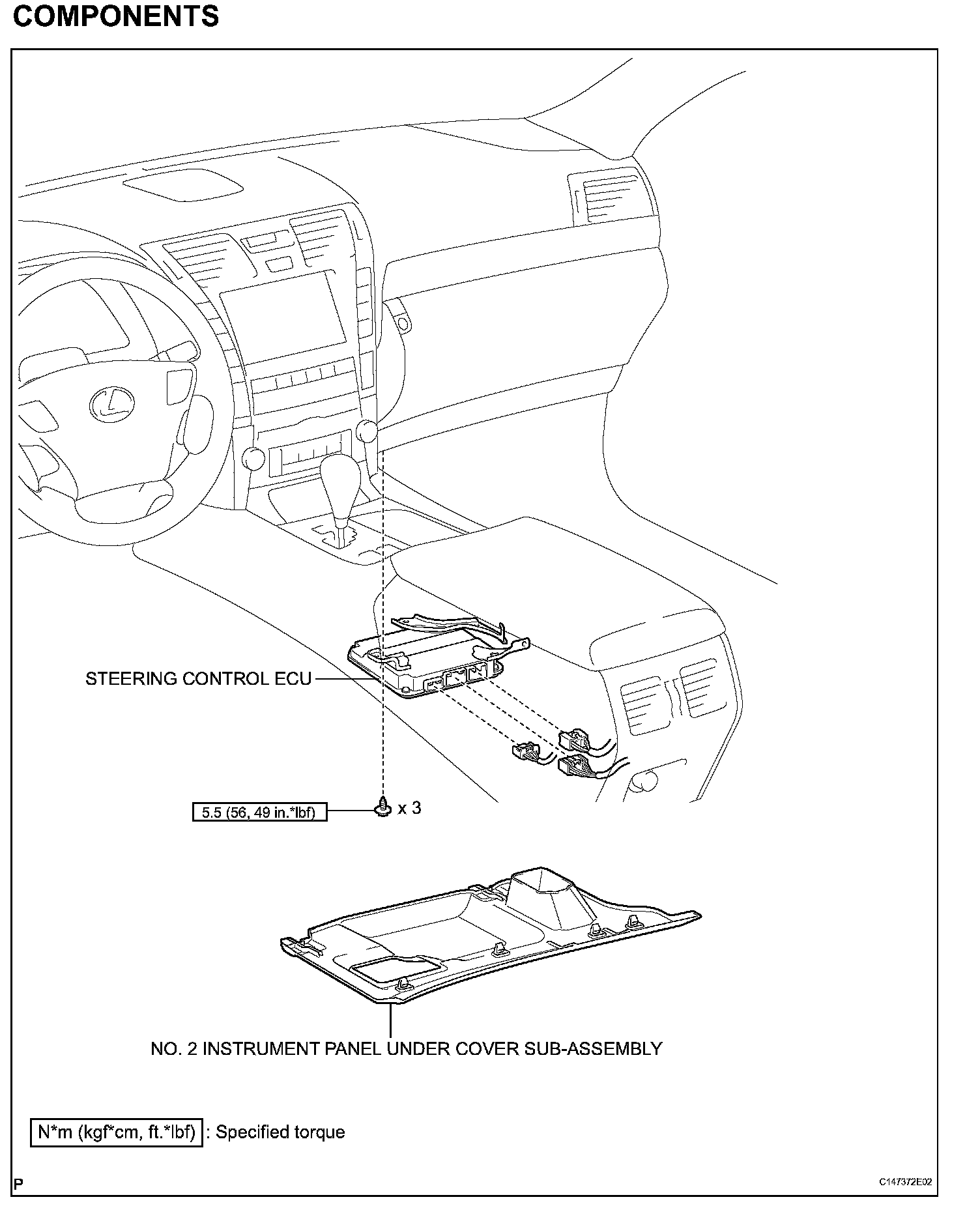 COMPONENTS

STEERING CONTROL ECU

5.5 (56, 49 in.*lbf)

x 3

NO. 2 INSTRUMENT PANEL UNDER COVER SUB-ASSEMBLY

N*m (kgf*cm, ft.*lbf) : Specified torque

P

C147372E02