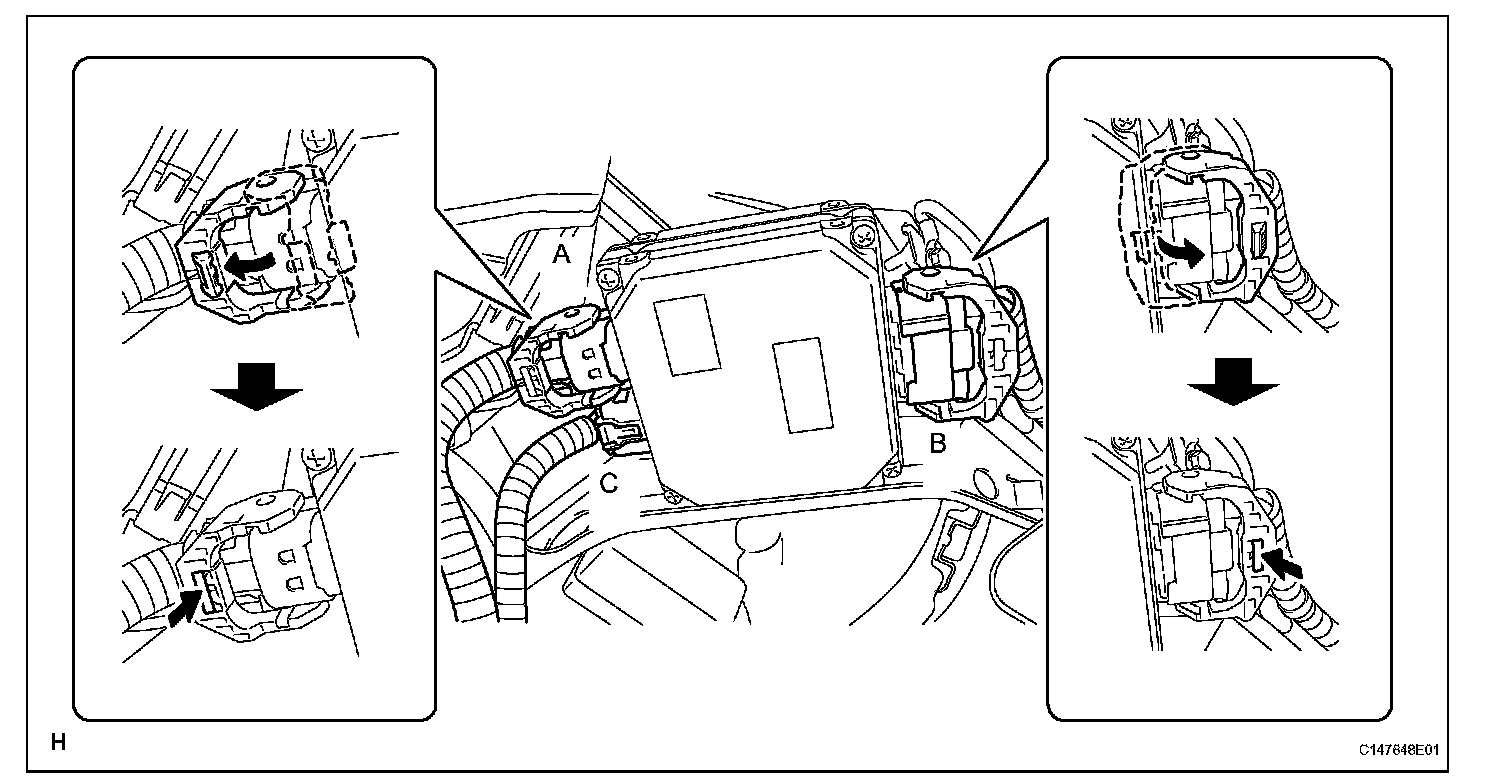 A
B
C
H
C147648E01