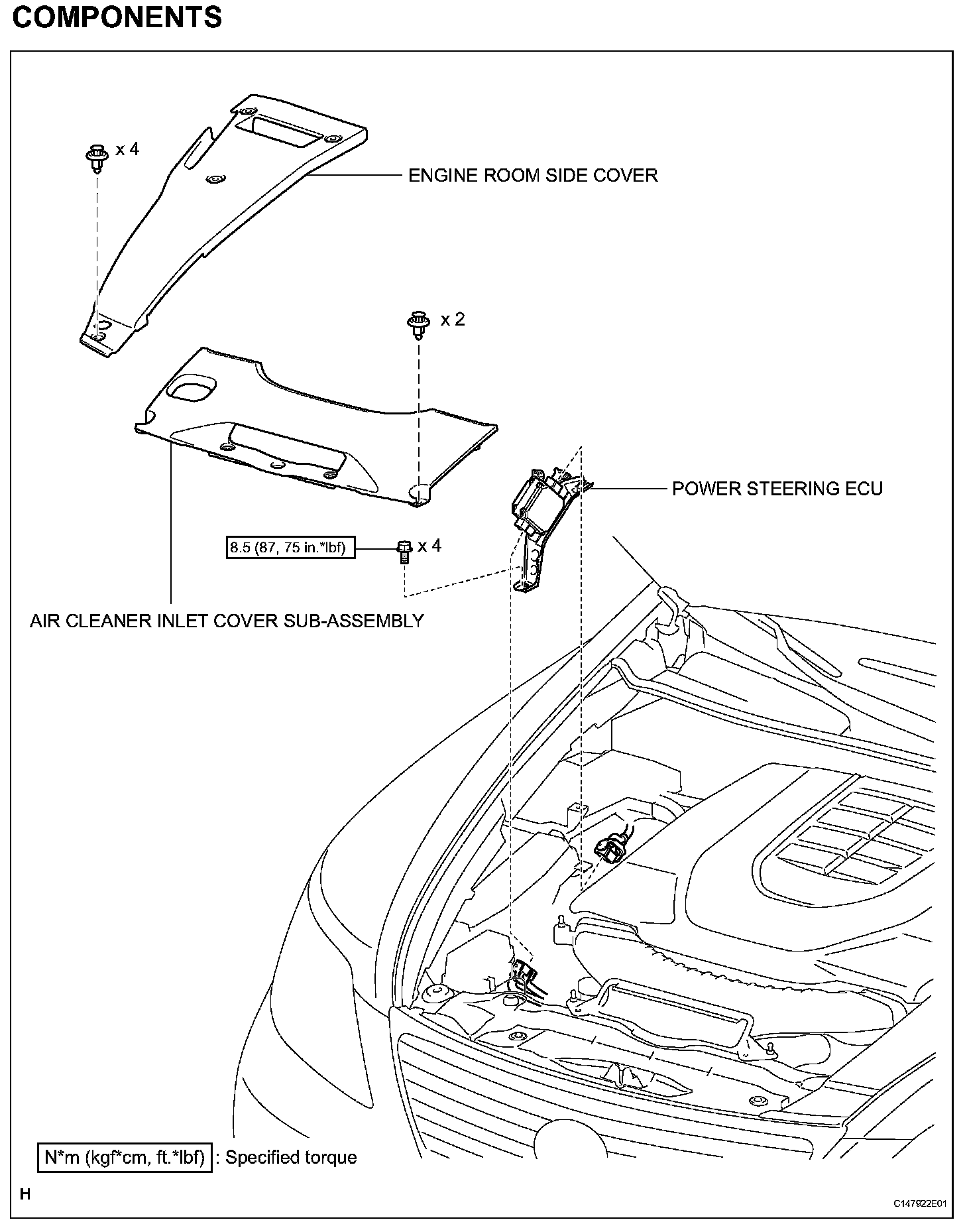 COMPONENTS

x 4

ENGINE ROOM SIDE COVER

x 2

POWER STEERING ECU

8.5 (87, 75 in.*lbf)

x 4

AIR CLEANER INLET COVER SUB-ASSEMBLY

N*m (kgf*cm, ft.*lbf) : Specified torque

H

C147922E01