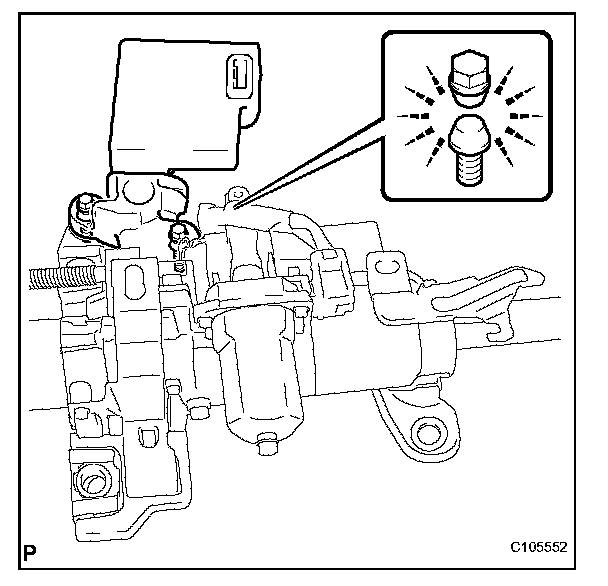 P

C105552