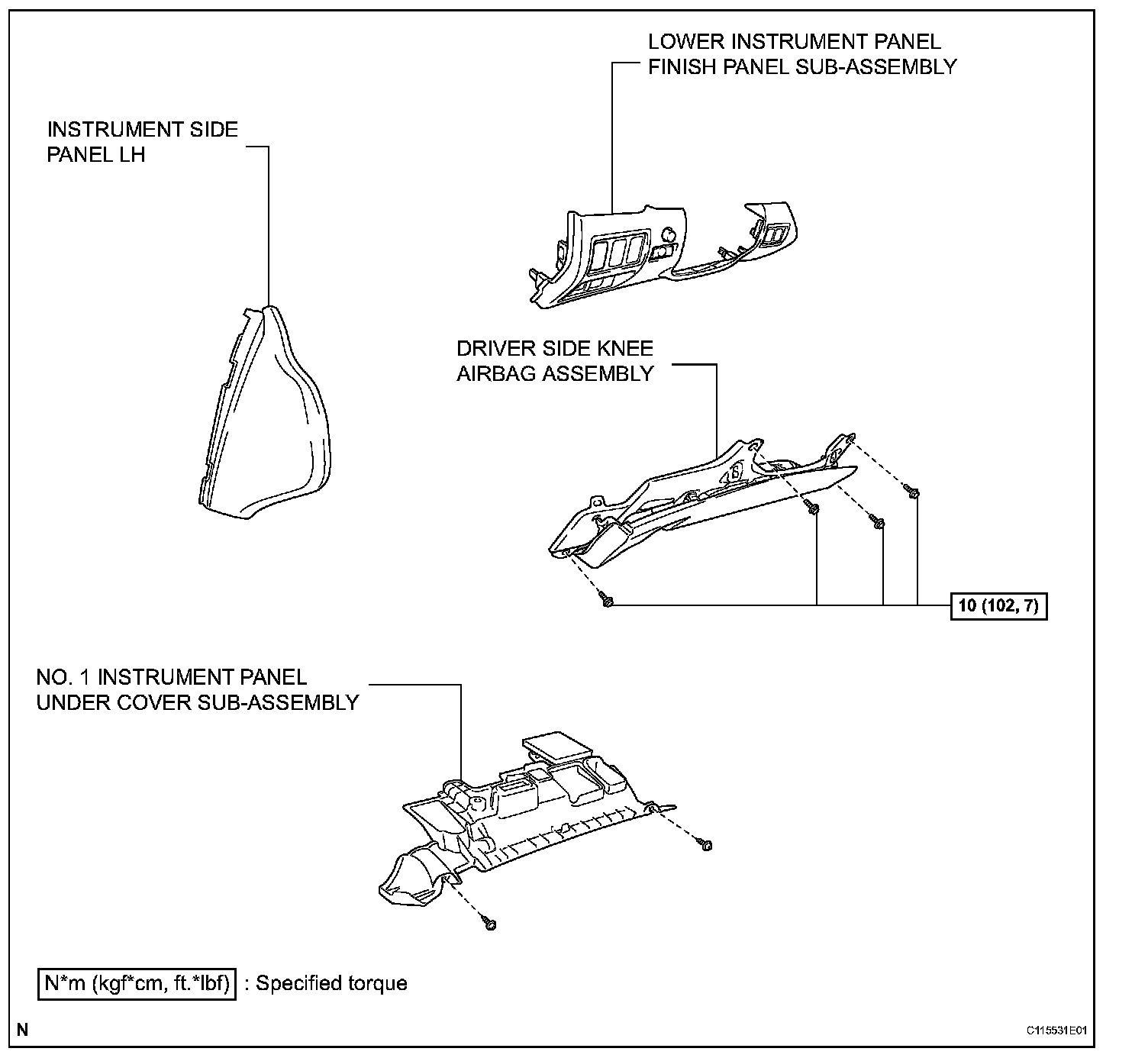 LOWER INSTRUMENT PANEL FINISH PANEL SUB-ASSEMBLY

INSTRUMENT SIDE PANEL LH

DRIVER SIDE KNEE AIRBAG ASSEMBLY

10 (102, 7)

NO. 1 INSTRUMENT PANEL UNDER COVER SUB-ASSEMBLY

N*m (kgf*cm, ft.*lbf) : Specified torque

N

C115531E01