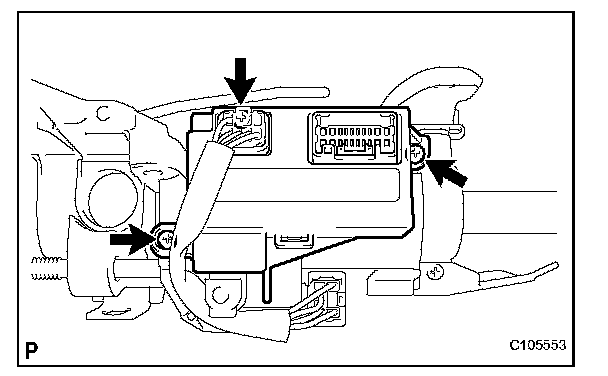 P

C105553