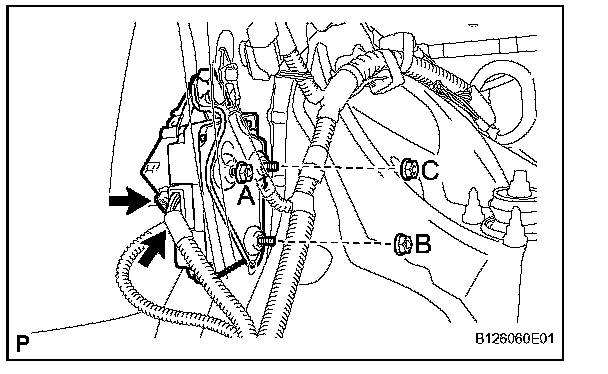 C
A
B
P
B126060E01