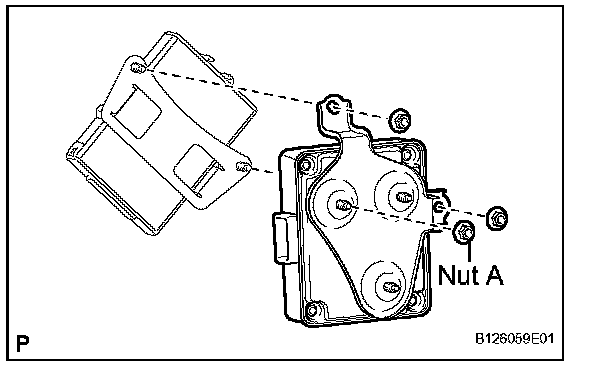 Nut A

P

B126059E01