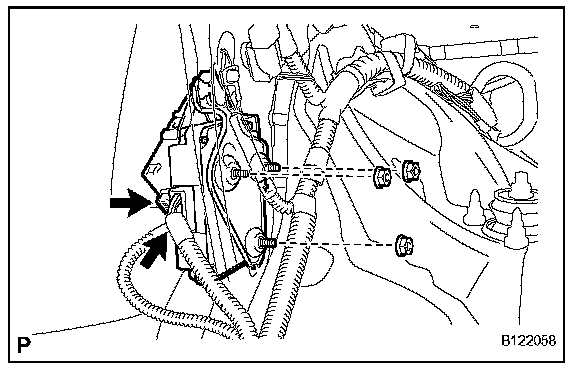 P

B122058