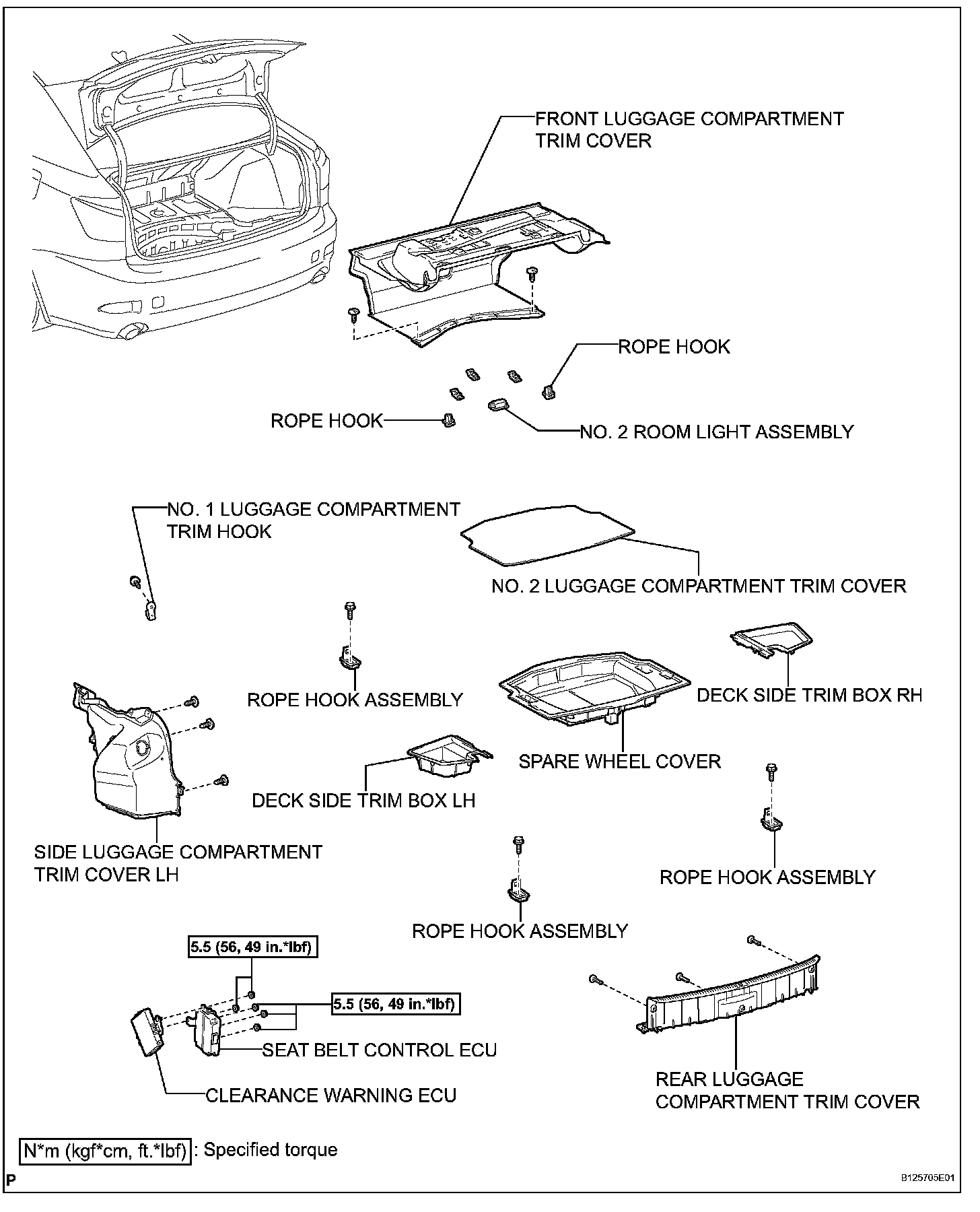 FRONT LUGGAGE COMPARTMENT TRIM COVER

ROPE HOOK

ROPE HOOK

NO. 2 ROOM LIGHT ASSEMBLY

NO. 1 LUGGAGE COMPARTMENT TRIM HOOK

NO. 2 LUGGAGE COMPARTMENT TRIM COVER

ROPE HOOK ASSEMBLY

DECK SIDE TRIM BOX RH

SPARE WHEEL COVER

DECK SIDE TRIM BOX LH

SIDE LUGGAGE COMPARTMENT TRIM COVER LH

ROPE HOOK ASSEMBLY

ROPE HOOK ASSEMBLY

5.5 (56, 49 in.*lbf)

5.5 (56, 49 in.*lbf)

SEAT BELT CONTROL ECU

CLEARANCE WARNING ECU

REAR LUGGAGE COMPARTMENT TRIM COVER

N*m (kgf*cm, ft.*lbf) : Specified torque

P

B125705E01