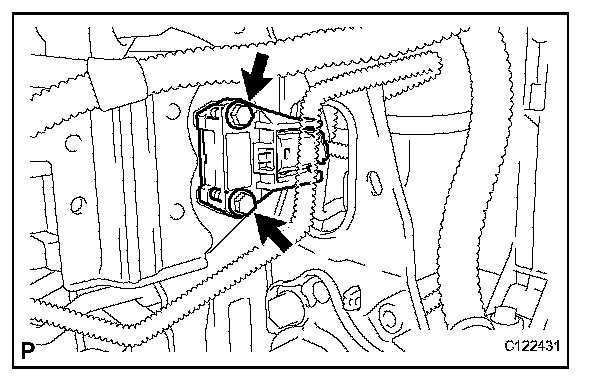 P

C122431