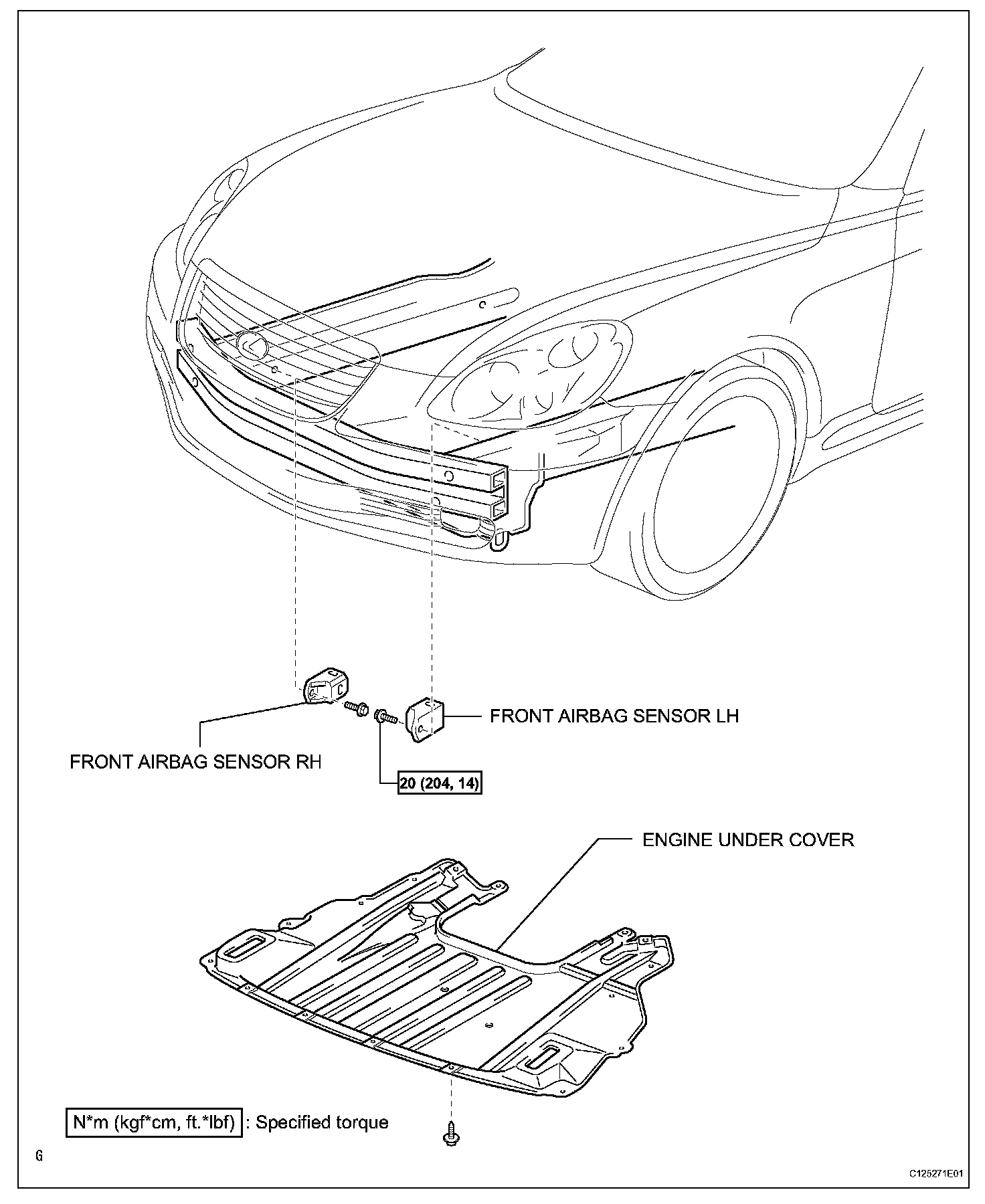 FRONT AIRBAG SENSOR LH

FRONT AIRBAG SENSOR RH

20 (204, 14)

ENGINE UNDER COVER

N*m (kgf*cm, ft.*lbf) : Specified torque

G

C125271E01