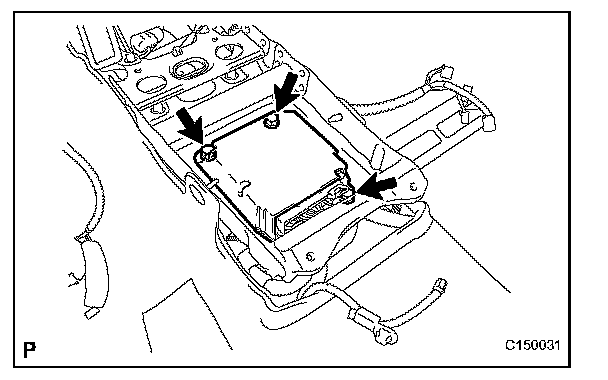 P

C150031